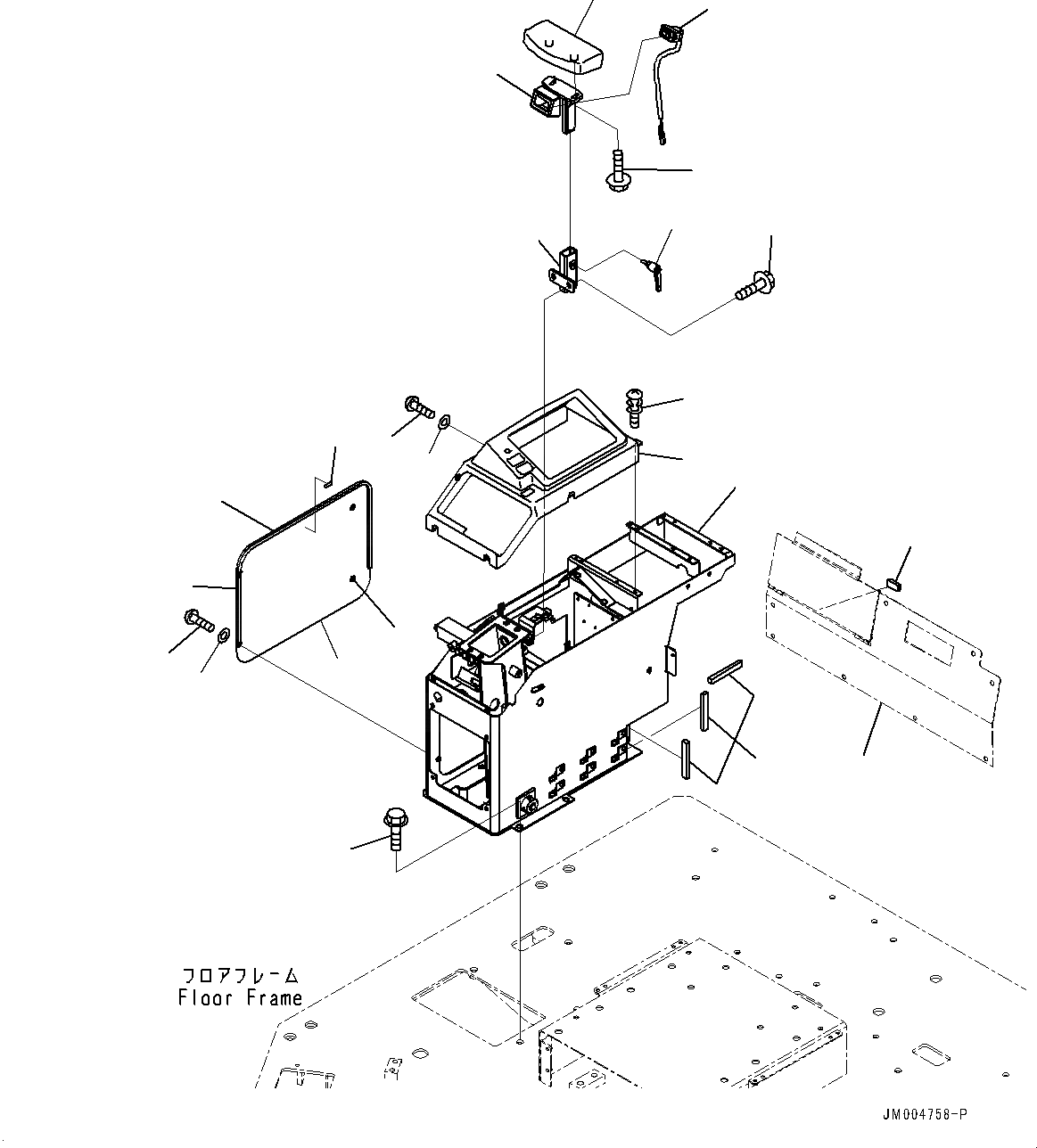 フロアフレーム
Floor Frame

JM004758-P