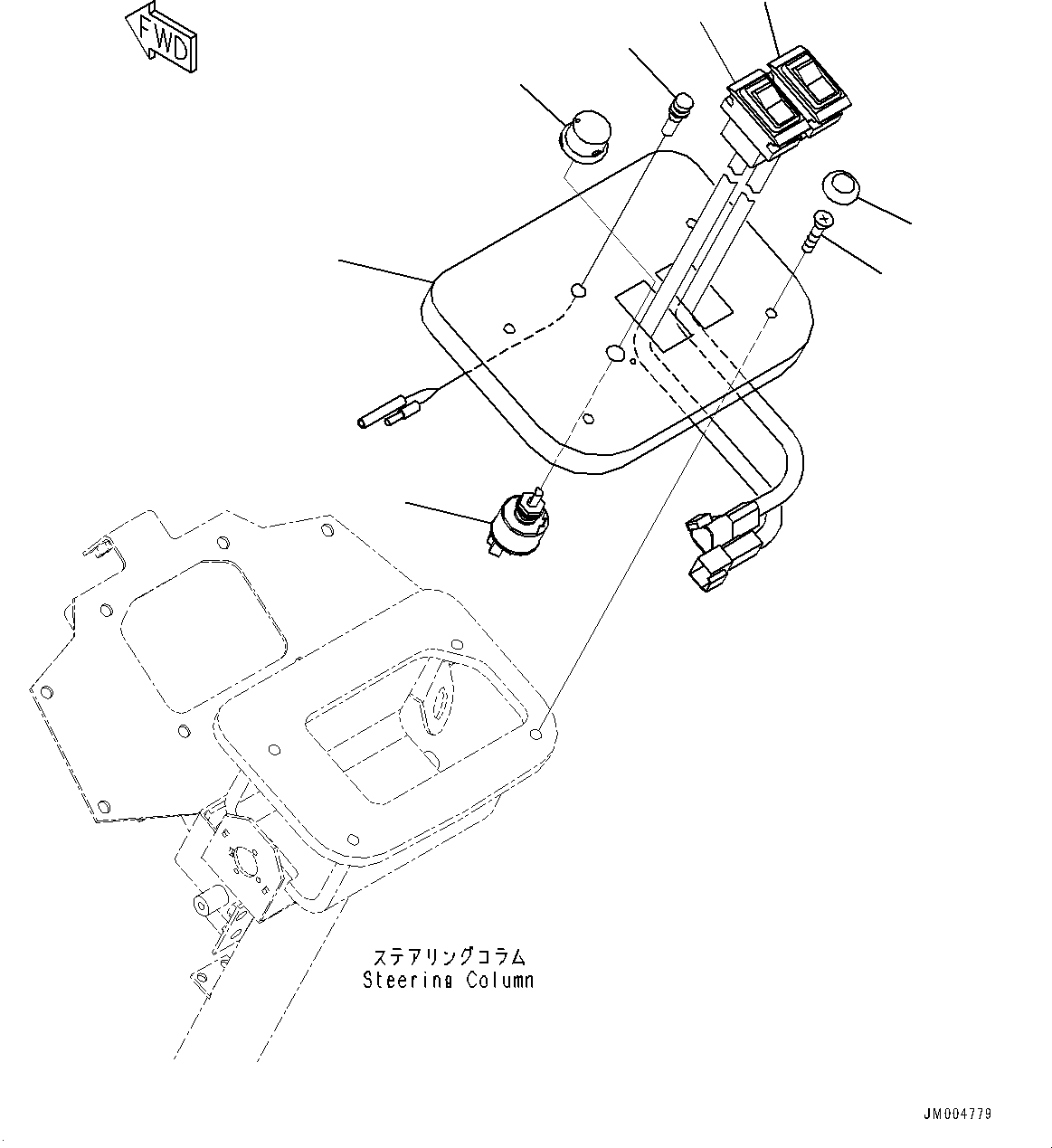 FWD

ステアリングコラム
Steering Column

JM004779