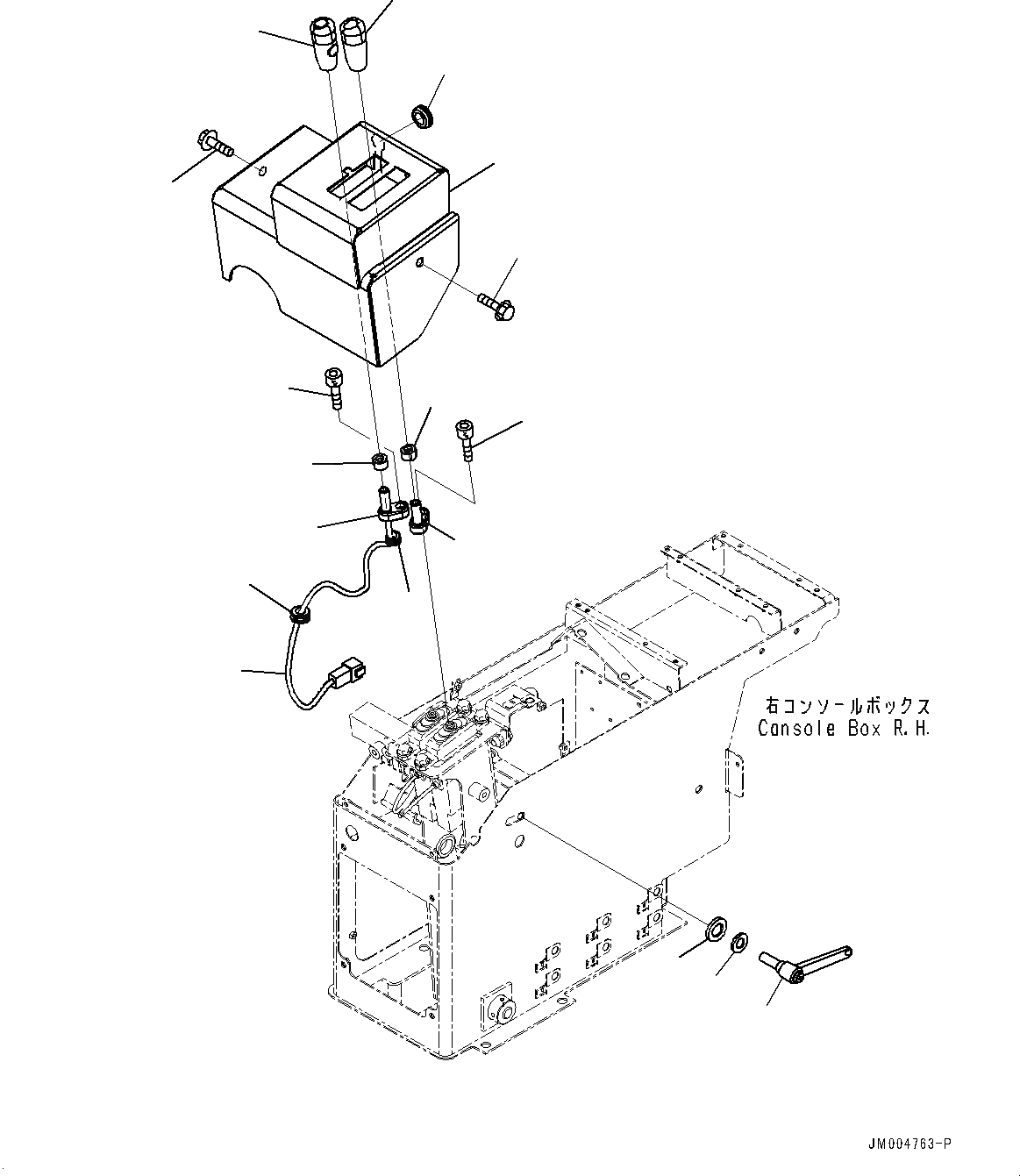 右コンソールボックス
Console Box R.H.

JM004763-P