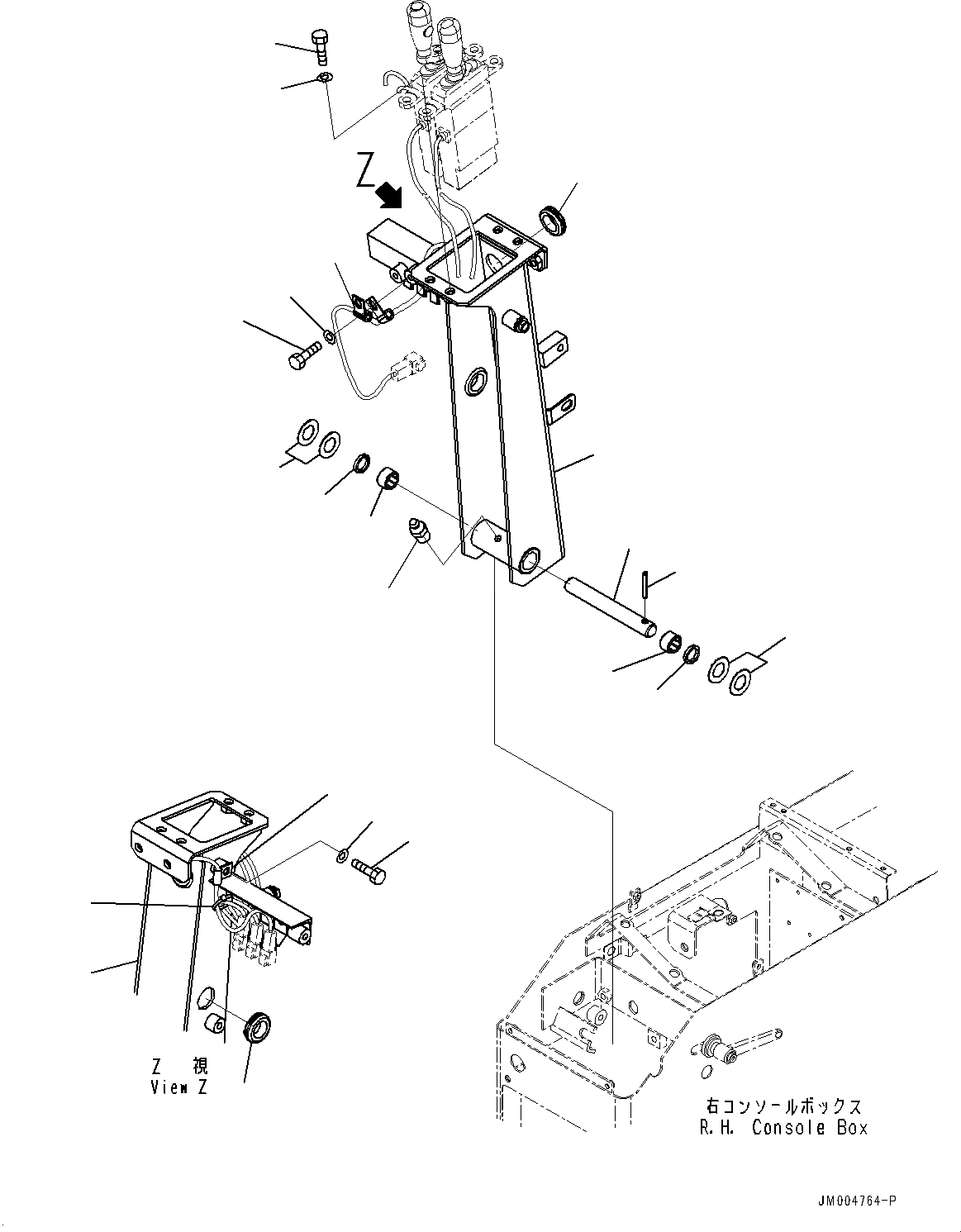 Z

Z 視
View Z

右コンソールボックス
R.H. Console Box

JM004764-P