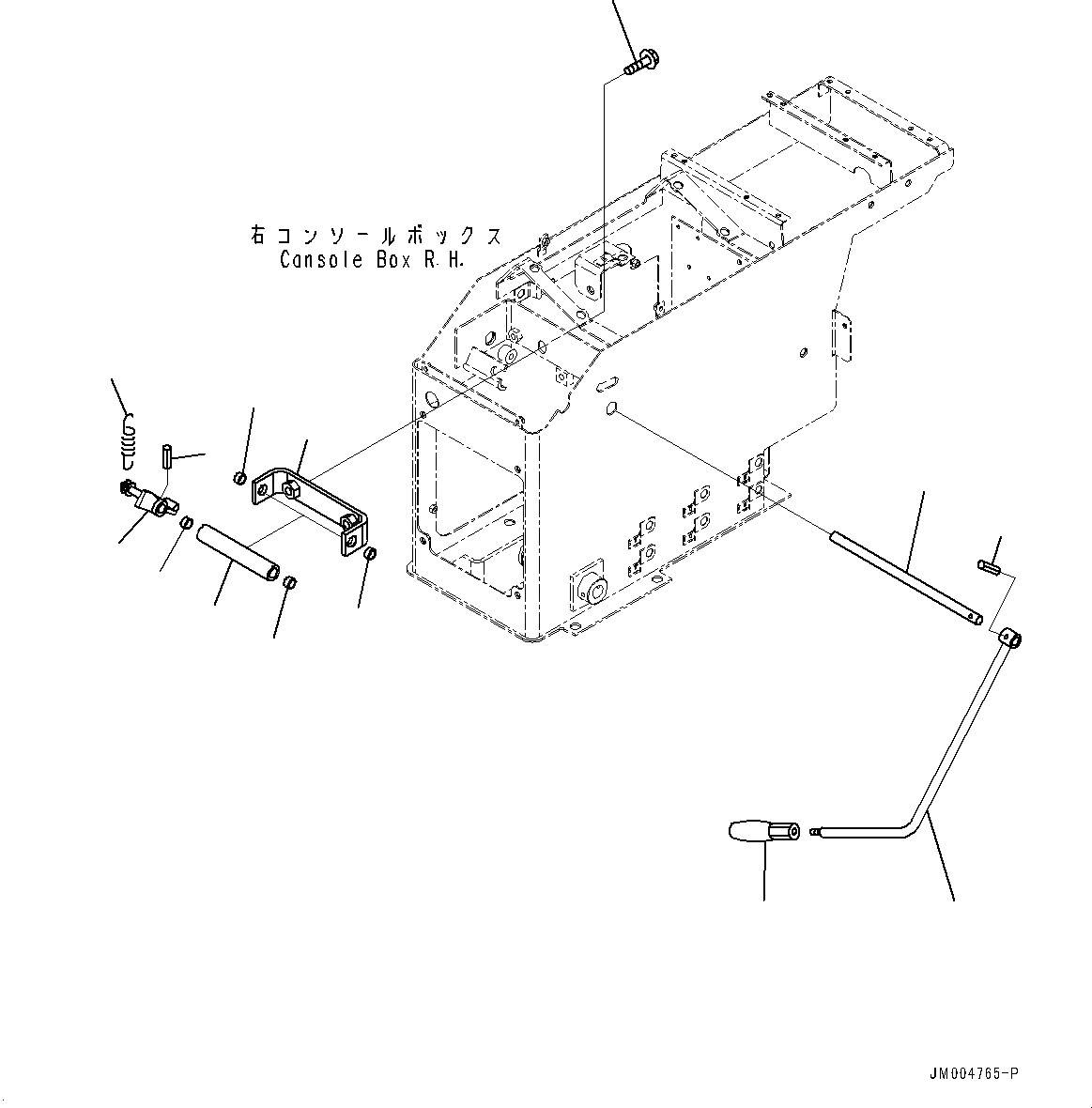 右コンソールボックス
Console Box R.H.

JM004765-P