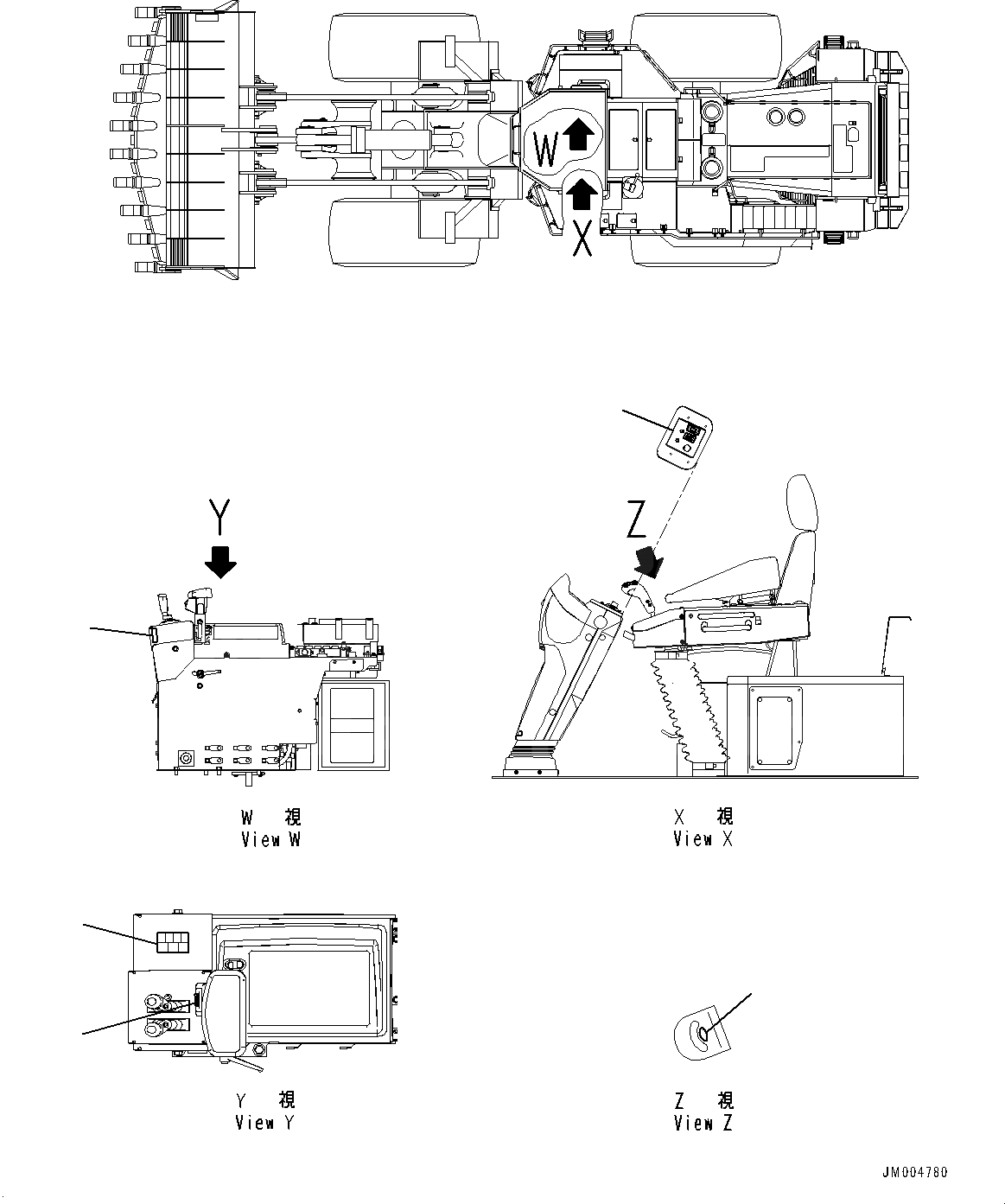 W
X
Y
Z

W 視
View W

X 視
View X

Y 視
View Y

Z 視
View Z

JM004780