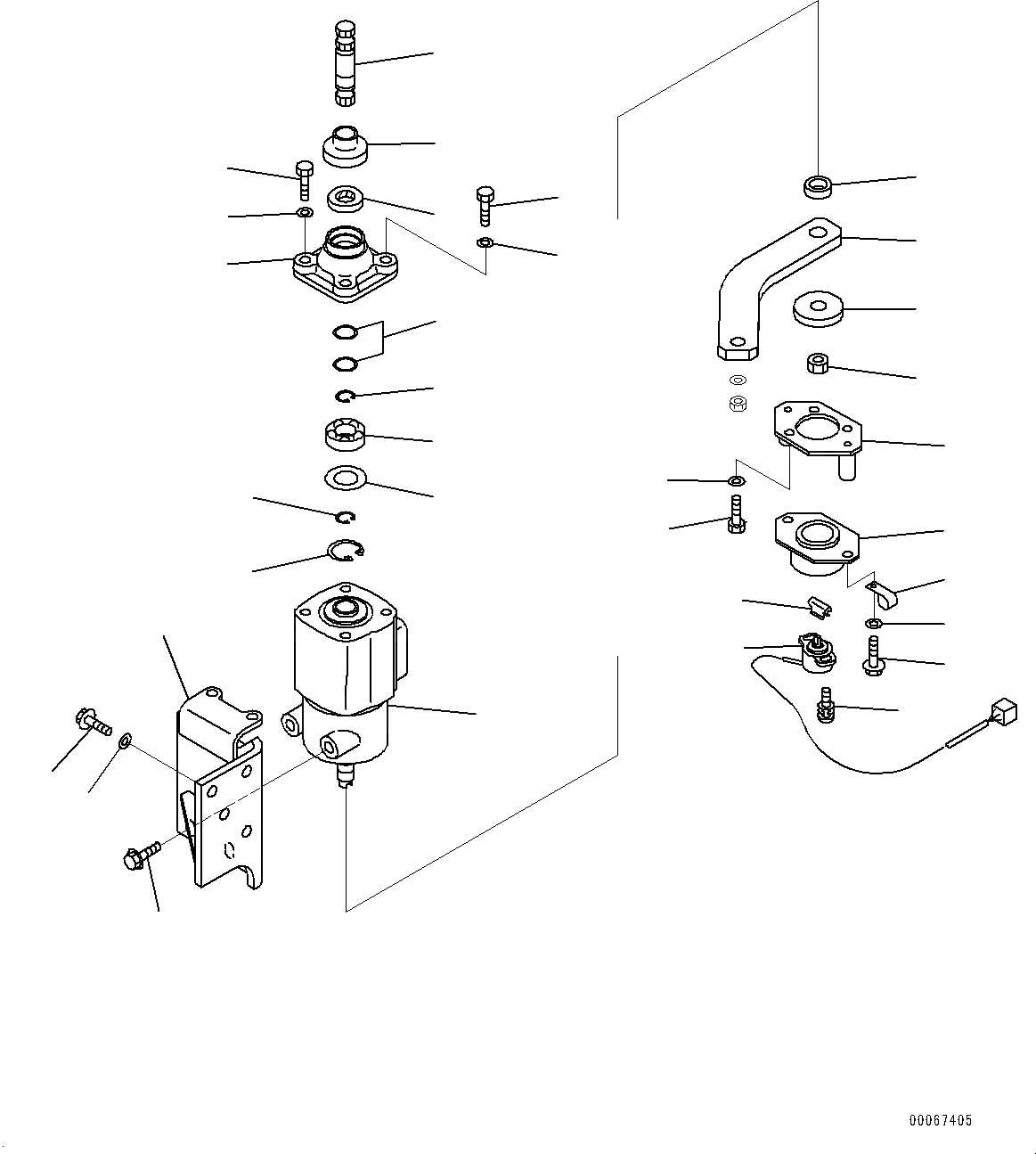 00067405