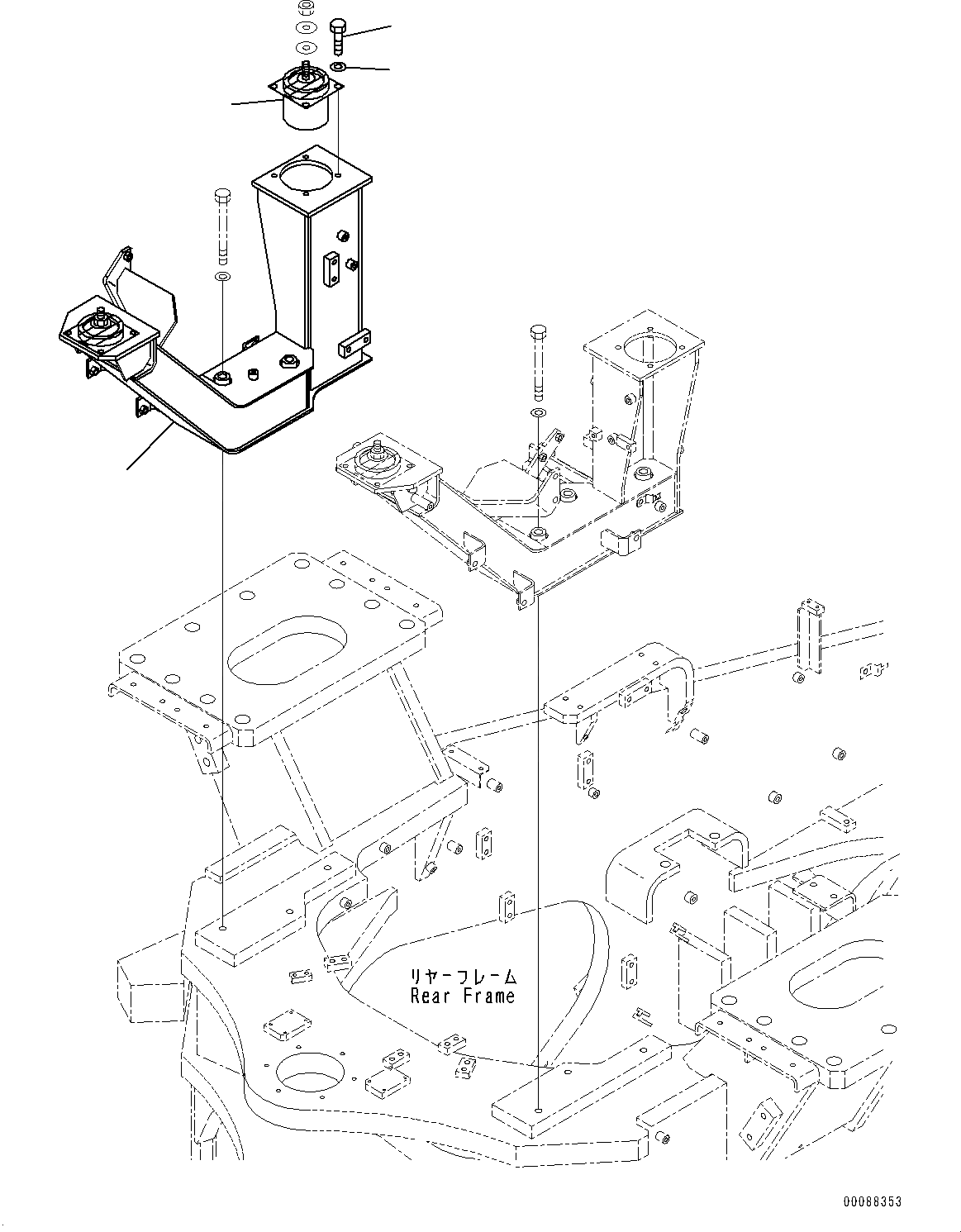 リヤーフレーム
Rear Frame

00088353