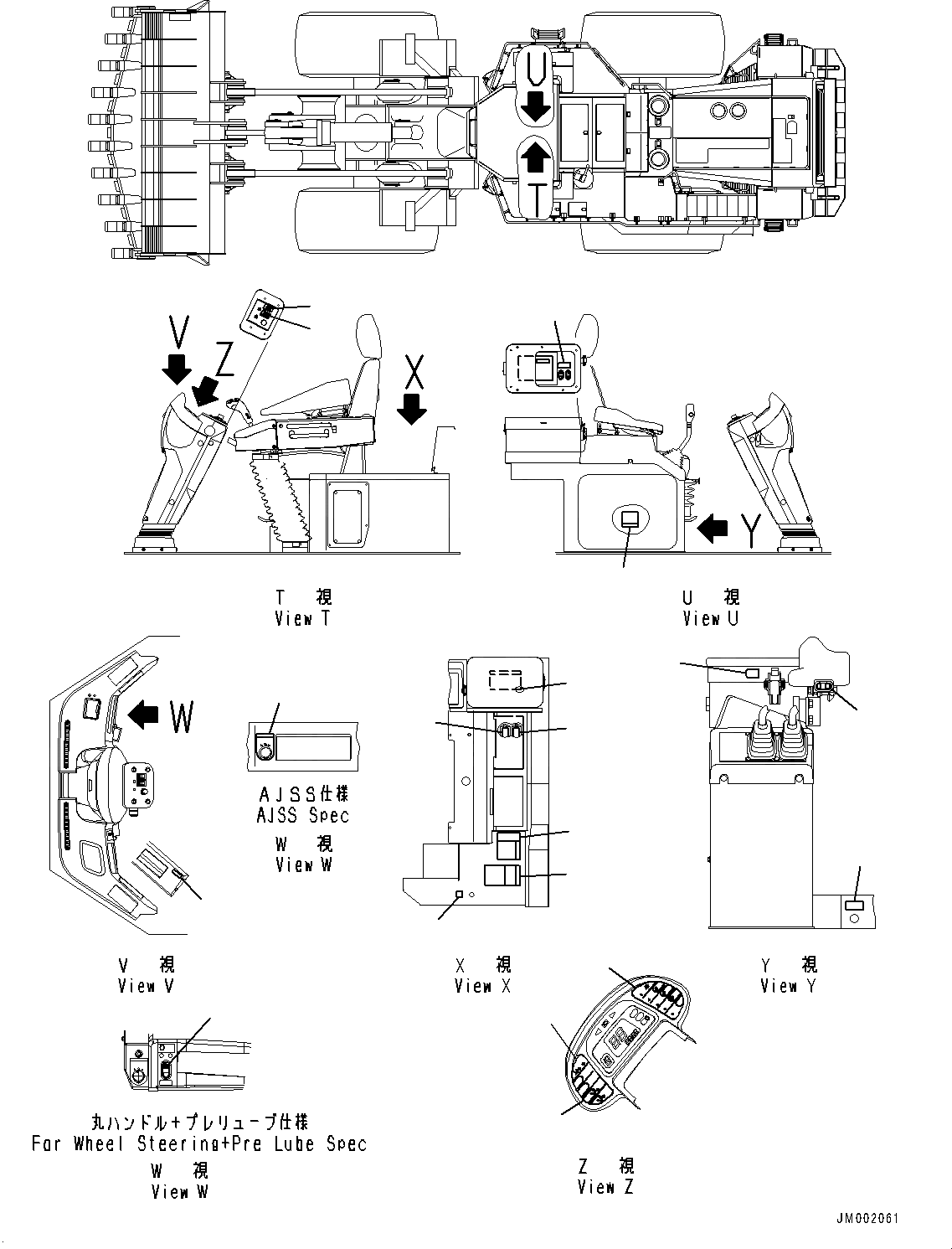 U
T
V
Z
X
Y

T 視
View T

U 視
View U

W

AJSS仕様
AJSS Spec
W 視
View W

V 視
View V

X 視
View X

Y 視
View Y

丸ハンドル+プレリューブ仕様
For Wheel Steering+Pre Lube Spec
W 視
View W

Z 視
View Z

JM002061