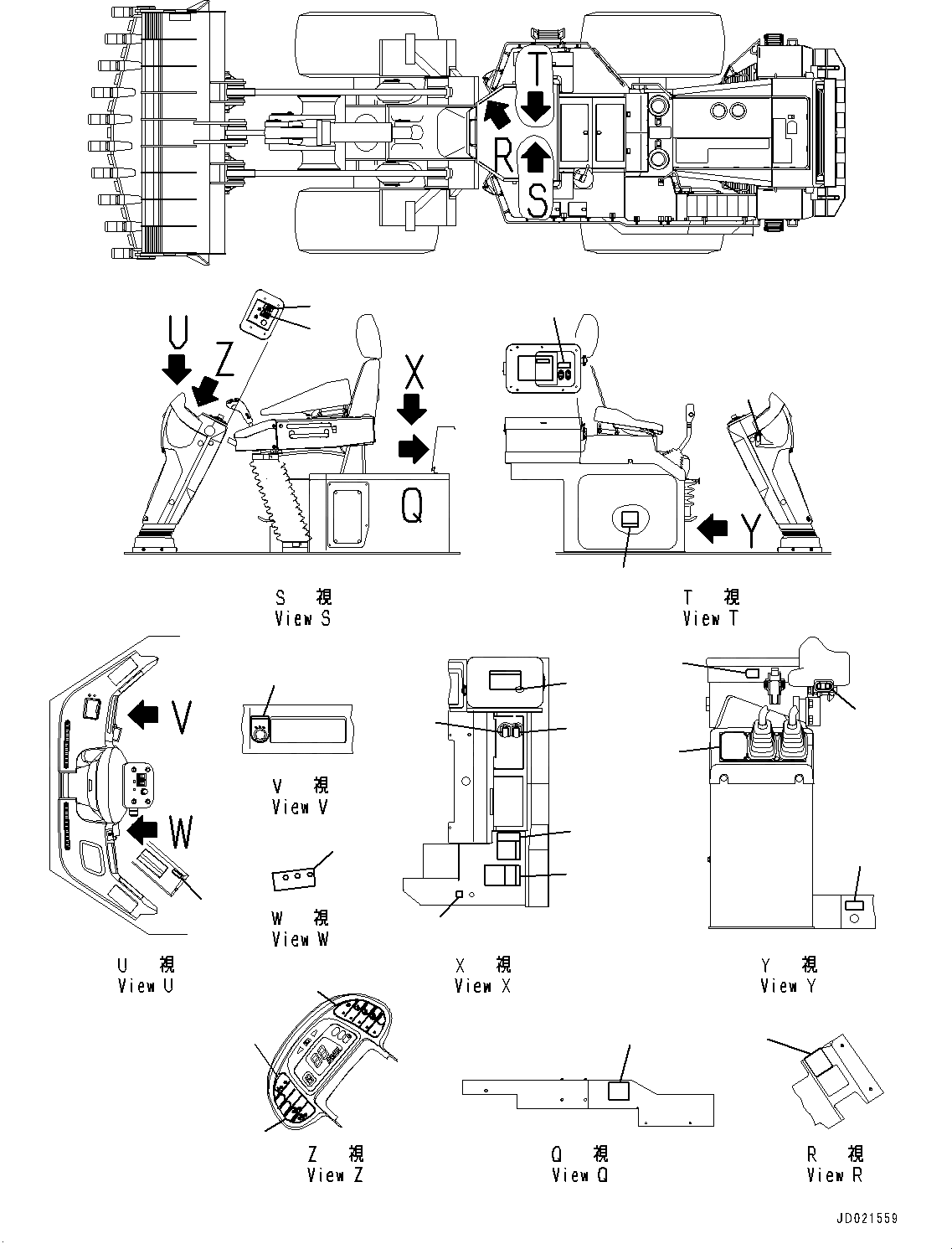 T
R
S
U
Z
X
Q
Y

S 視
View S

T 視
View T

V
W

V 視
View V

W 視
View W

U 視
View U

X 視
View X

Y 視
View Y

Z 視
View Z

Q 視
View Q

R 視
View R

JD021559