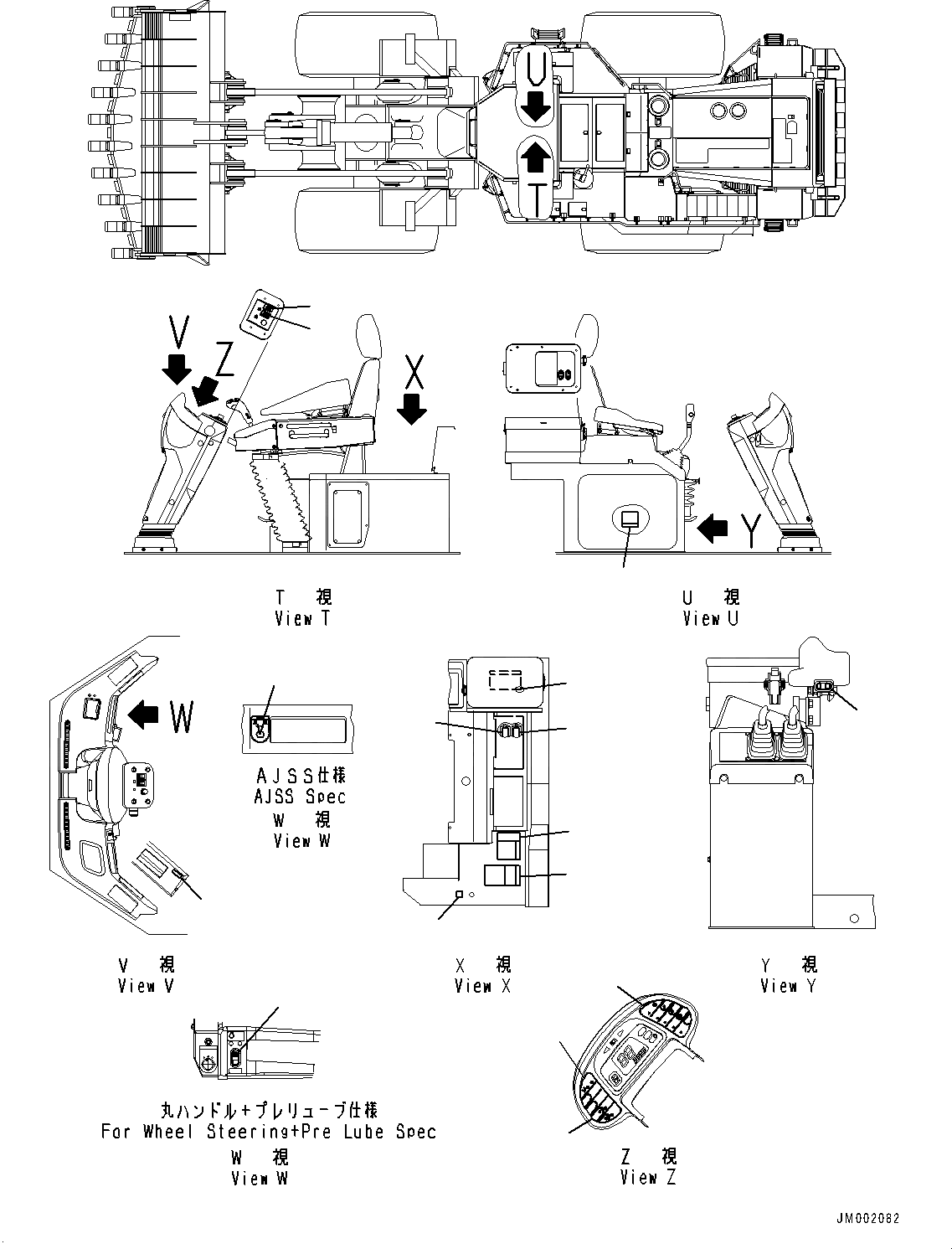 U
T
V
Z
X
Y
T 視
View T
U 視
View U
W
AJSS仕様
AJSS Spec
W 視
View W
V 視
View V
X 視
View X
Y 視
View Y
丸ハンドル+プレリューブ仕様
For Wheel Steering+Pre Lube Spec
W 視
View W
Z 視
View Z
JM002082