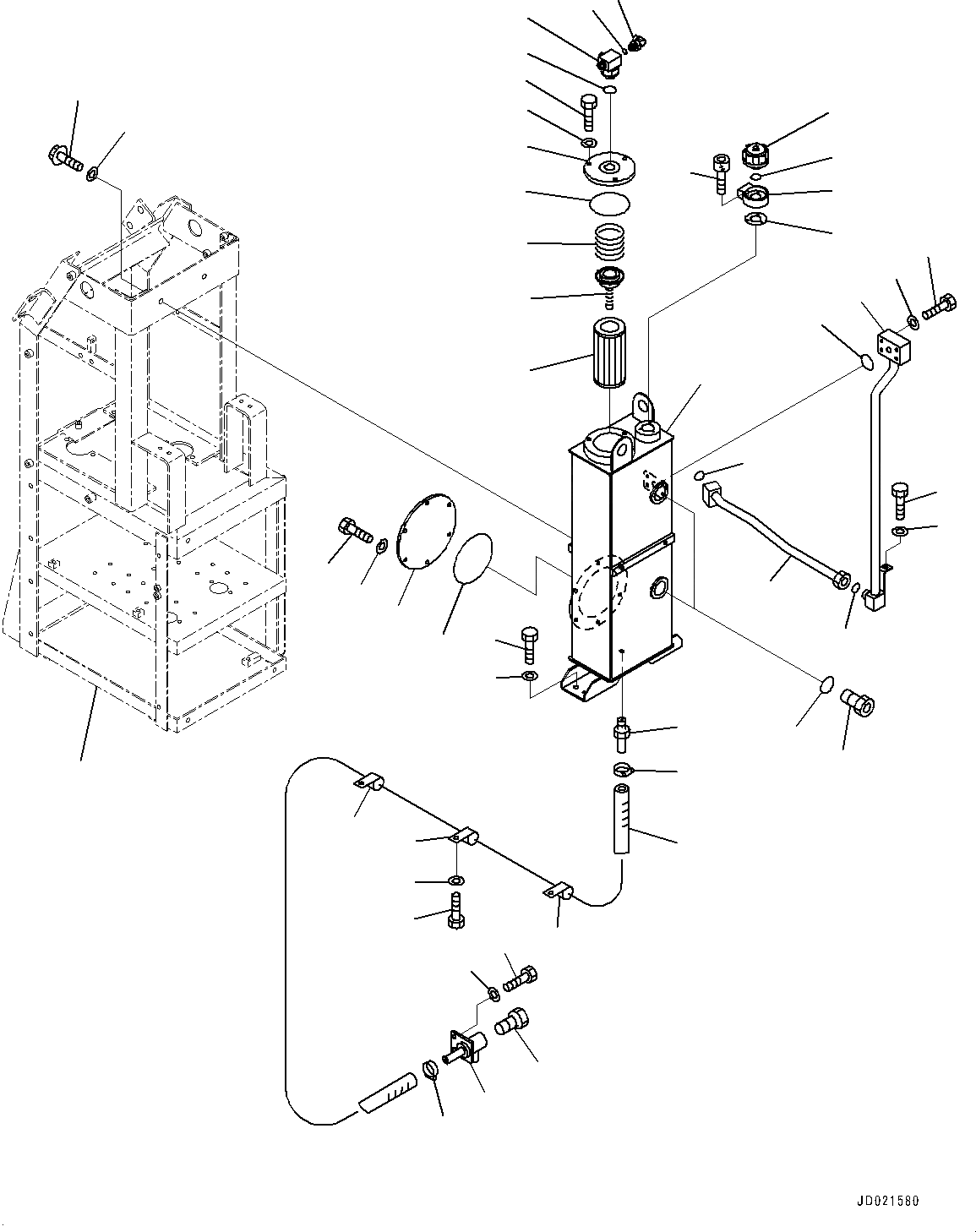 JD021580