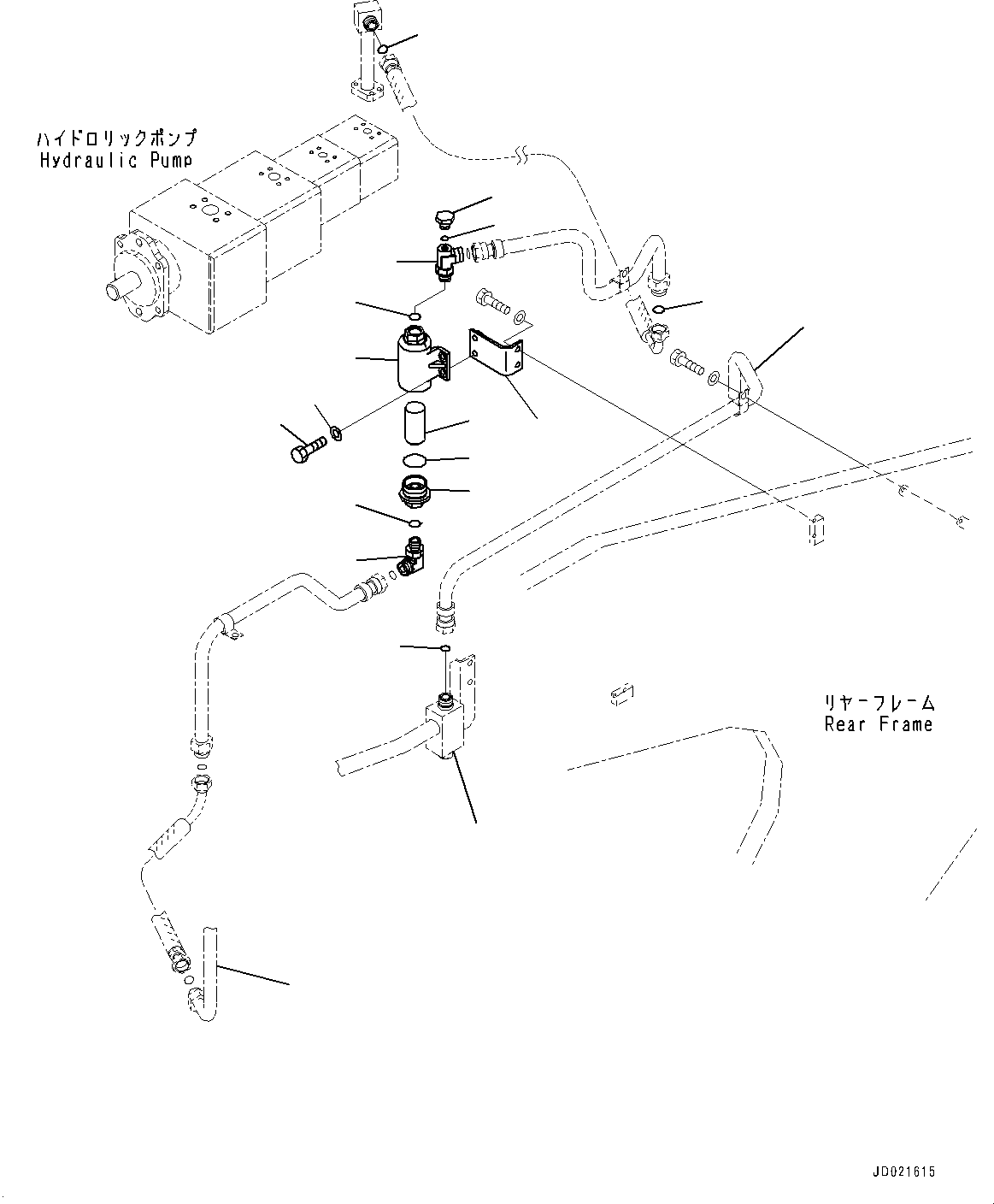 ハイドロリックポンプ
Hydraulic Pump

リヤーフレーム
Rear Frame

JD021615