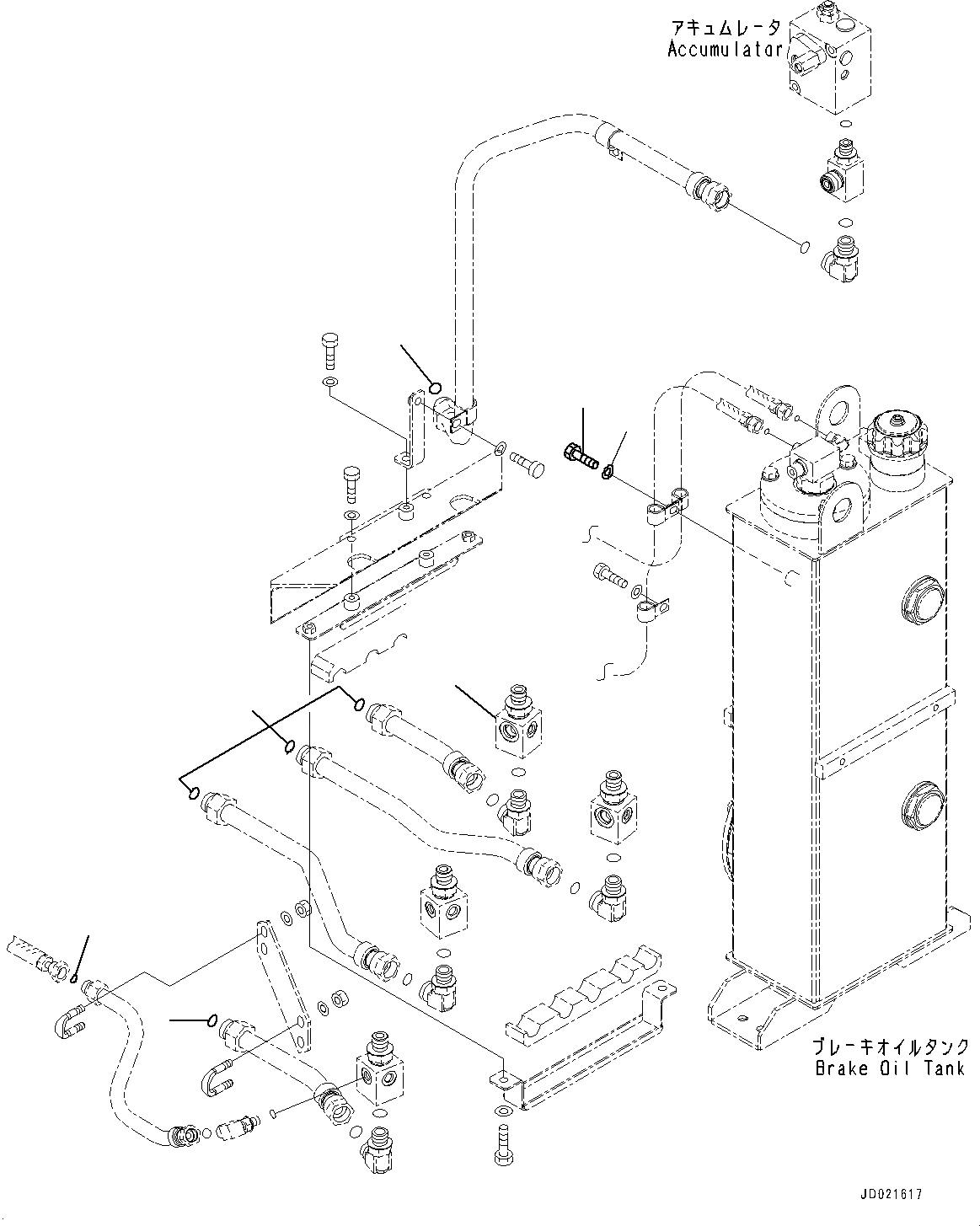 アキュムレータ
Accumulator

ブレーキオイルタンク
Brake Oil Tank

JD021617