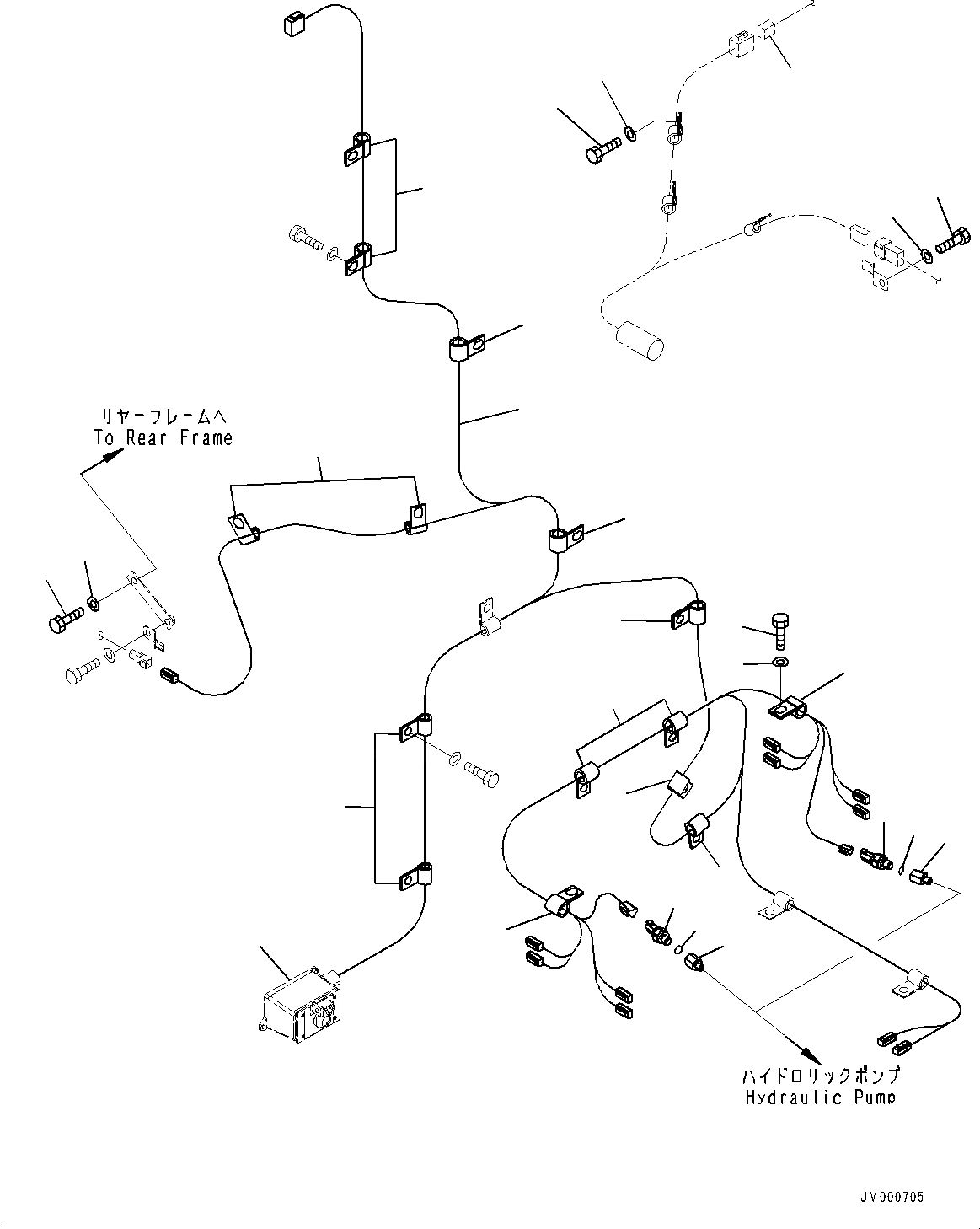 リヤーフレームへ
To Rear Frame

ハイドロリックポンプ
Hydraulic Pump

JM000705