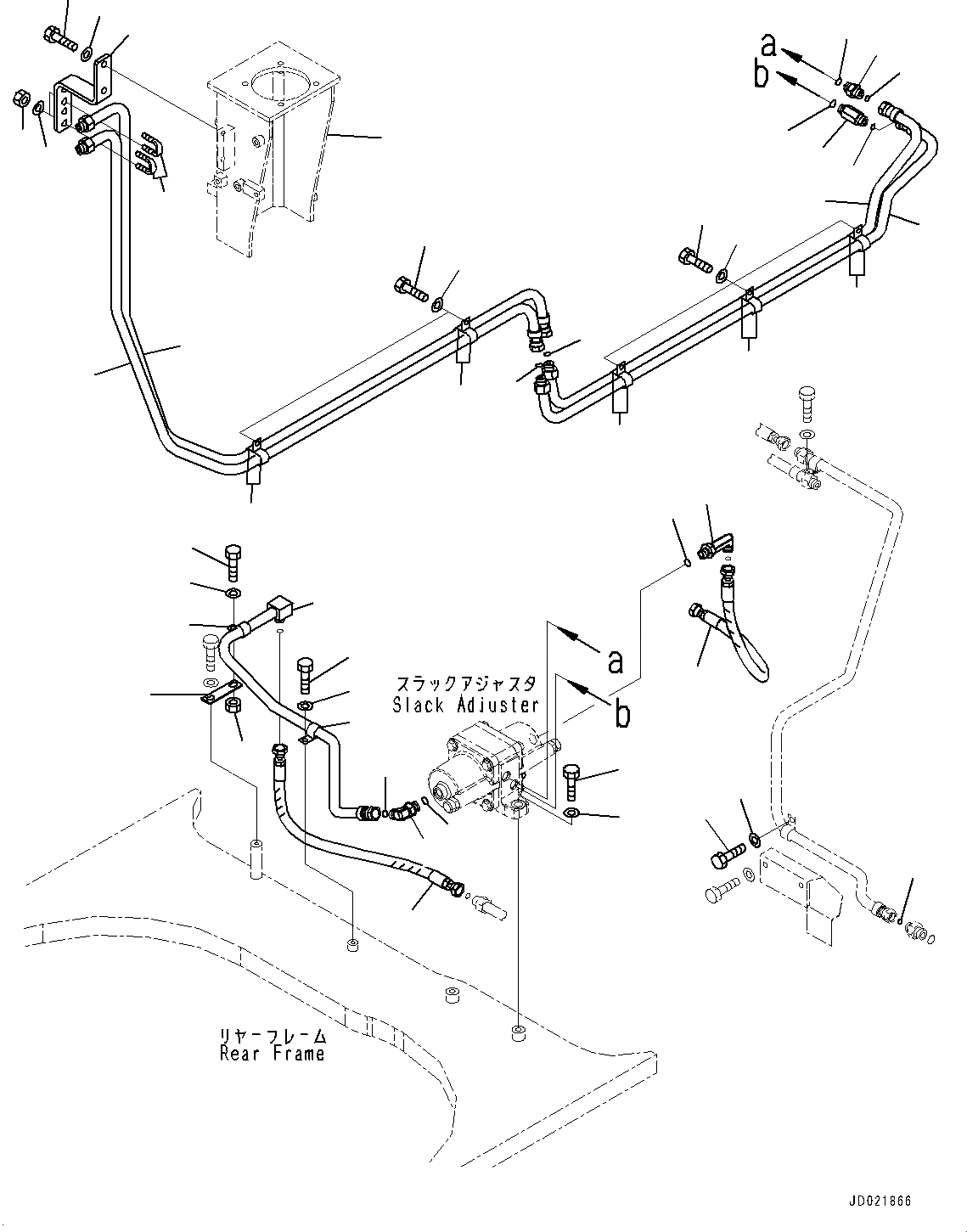 a
b

a
b

スラックアジャスタ
Slack Adjuster

リヤーフレーム
Rear Frame

JD021866