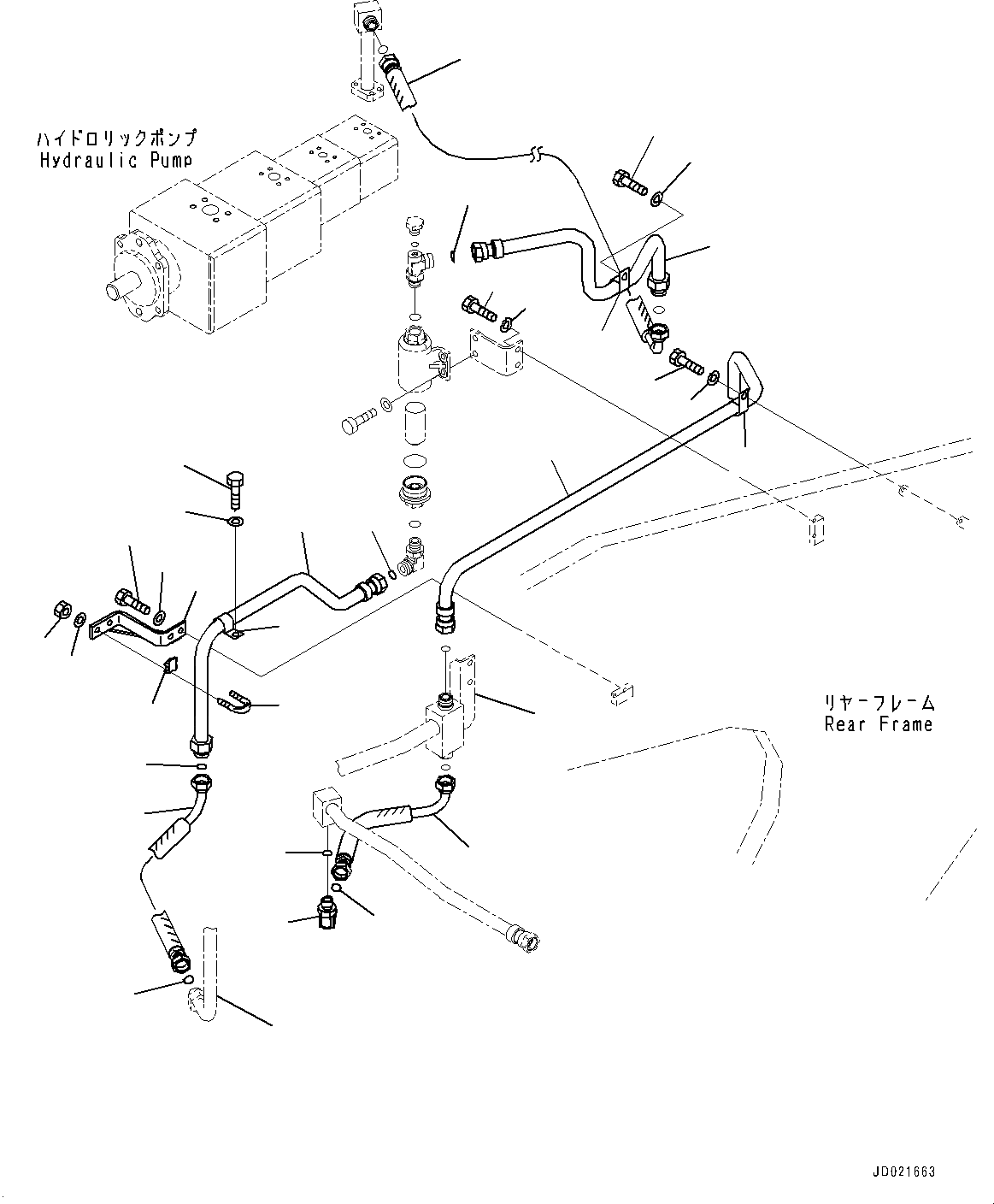 ハイドロリックポンプ
Hydraulic Pump

リヤーフレーム
Rear Frame

JD021663