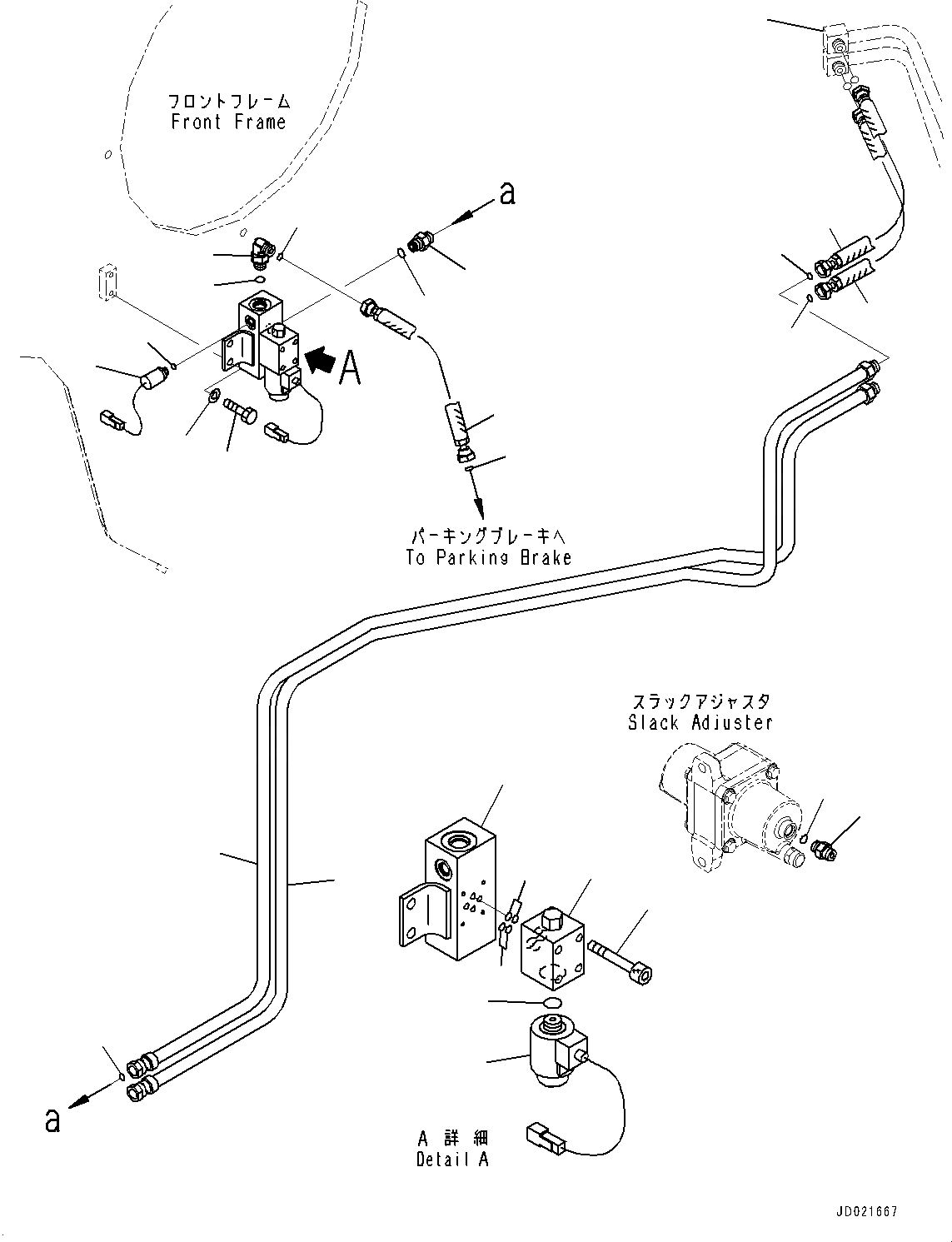 フロントフレーム
Front Frame

a

A

パーキングブレーキへ
To Parking Brake

スラックアジャスタ
Slack Adjuster

a

A 詳細
Detail A

JD021667