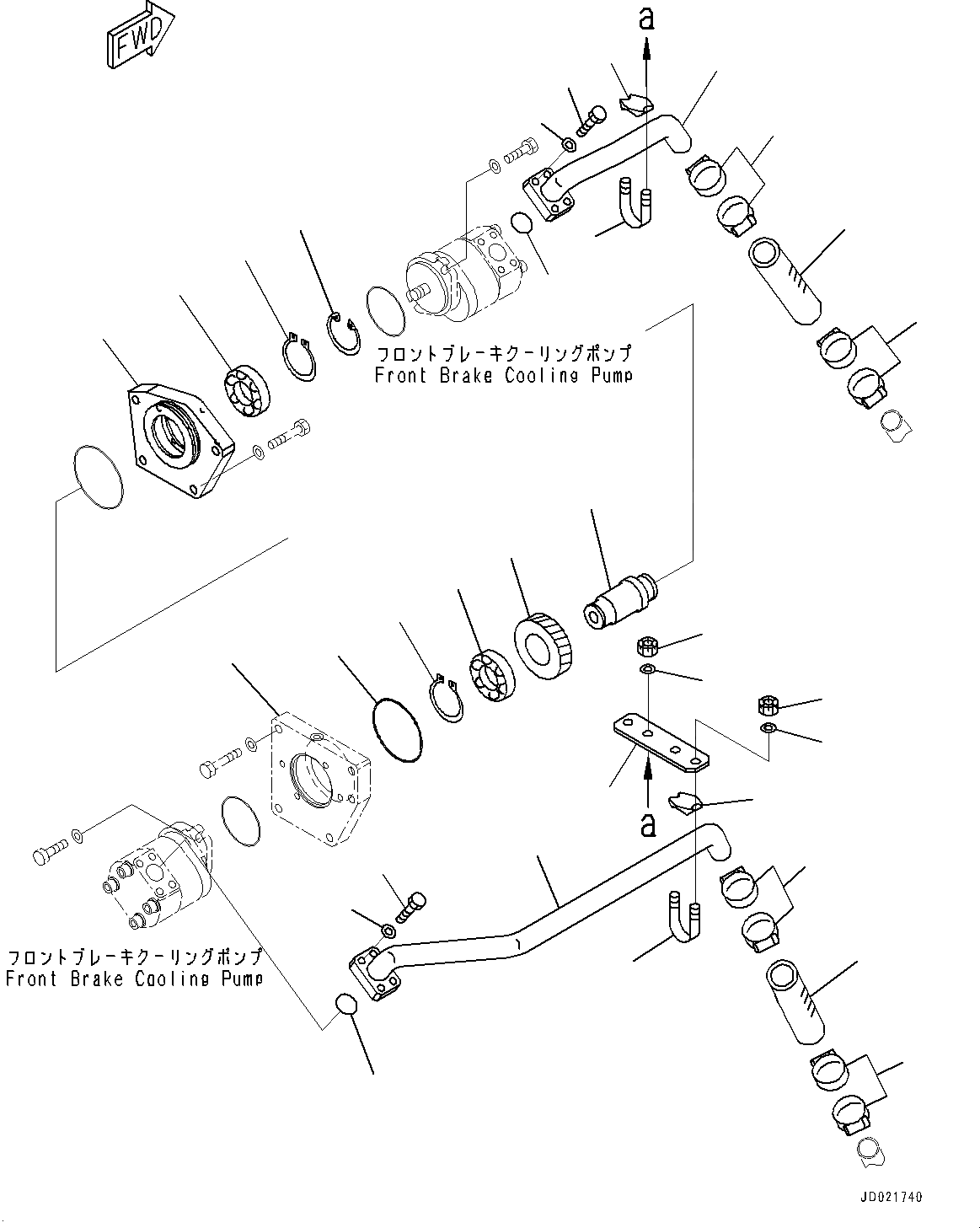 FWD

a

フロントブレーキクーリングポンプ
Front Brake Cooling Pump

a

フロントブレーキクーリングポンプ
Front Brake Cooling Pump

JD021740