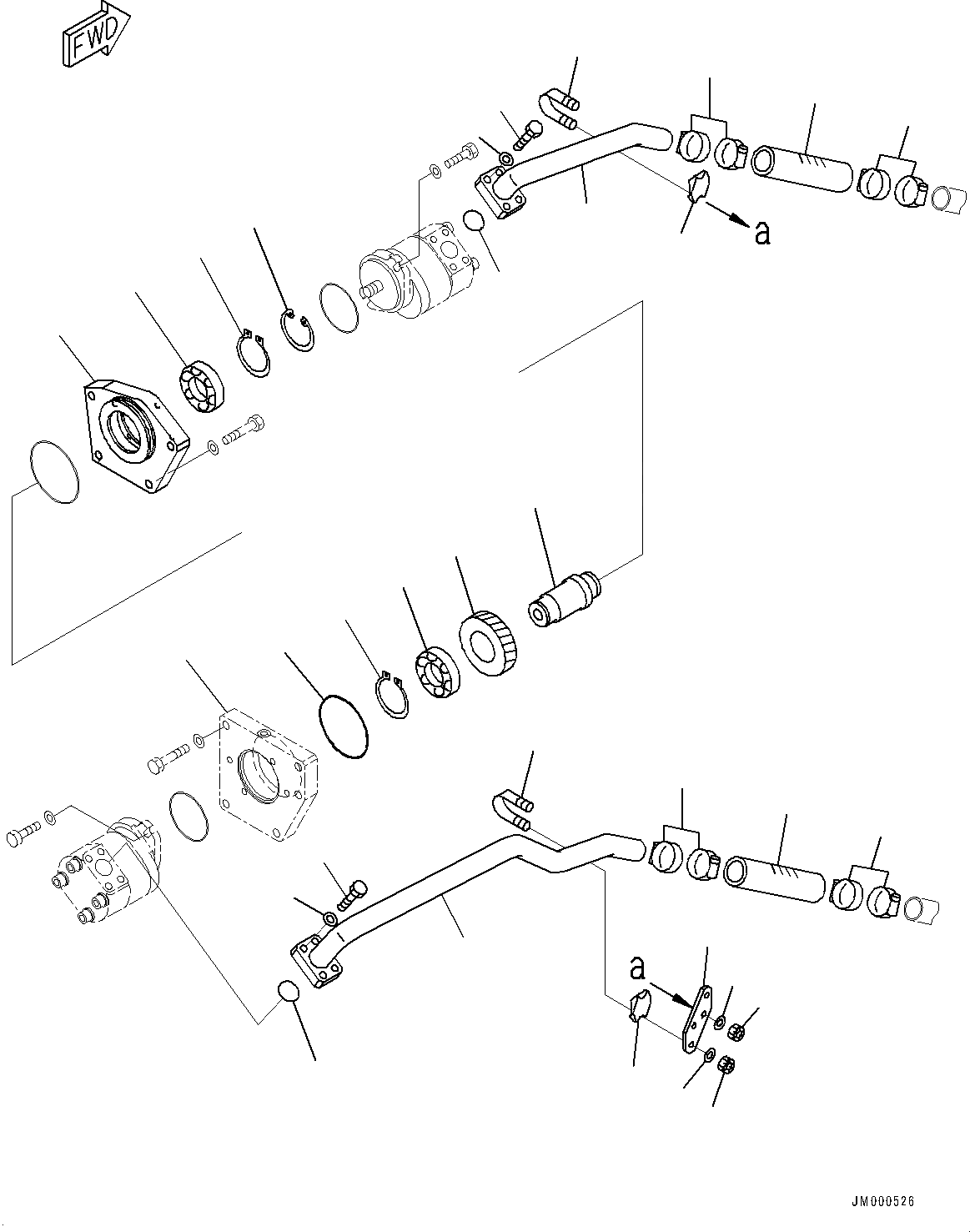 FWD

a

a

JM000526