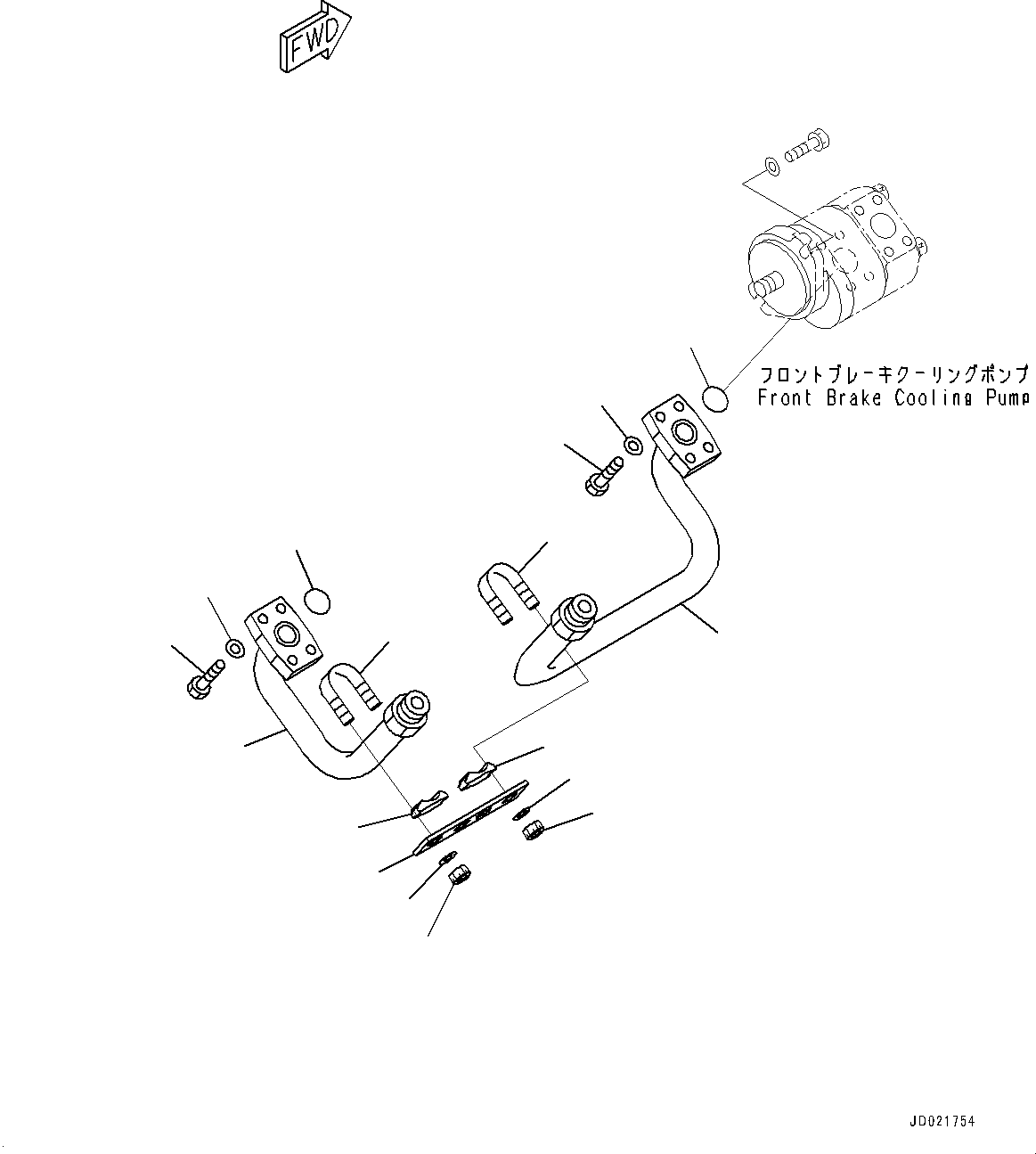 FWD

フロントブレーキクーリングポンプ
Front Brake Cooling Pump

JD021754