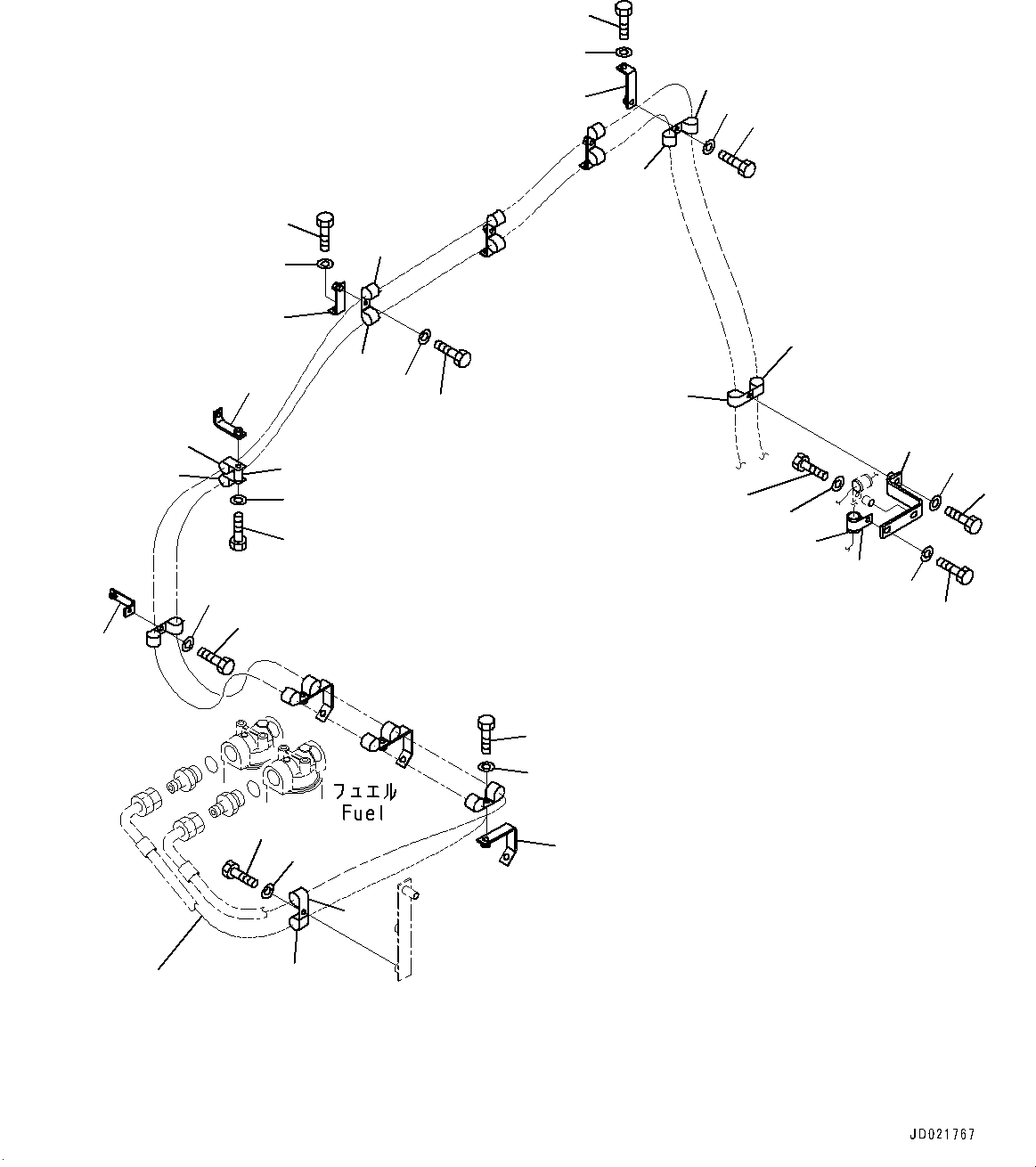 フュエル
Fuel

JD021767