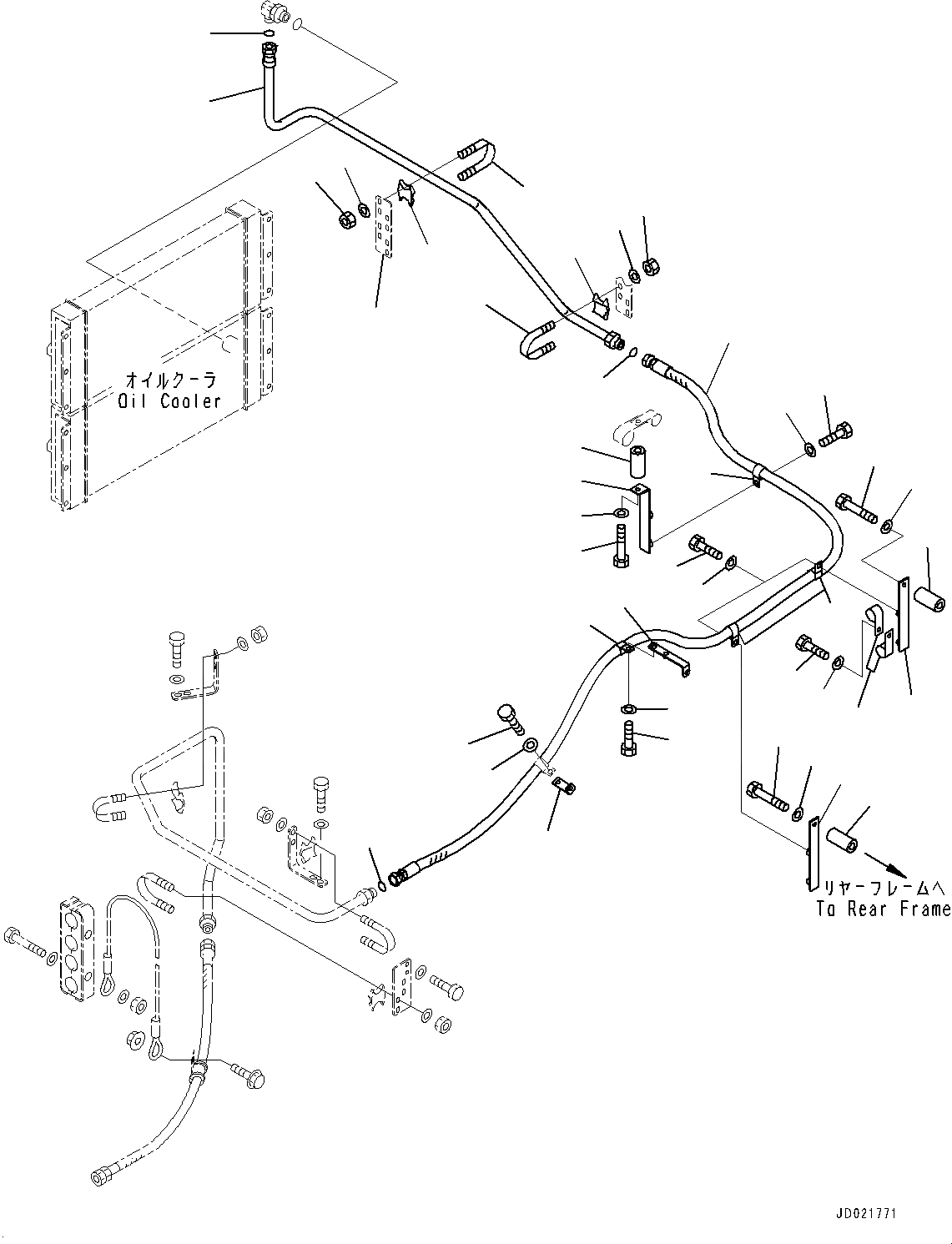 オイルクーラ
Oil Cooler

リヤーフレームへ
To Rear Frame

JD021771