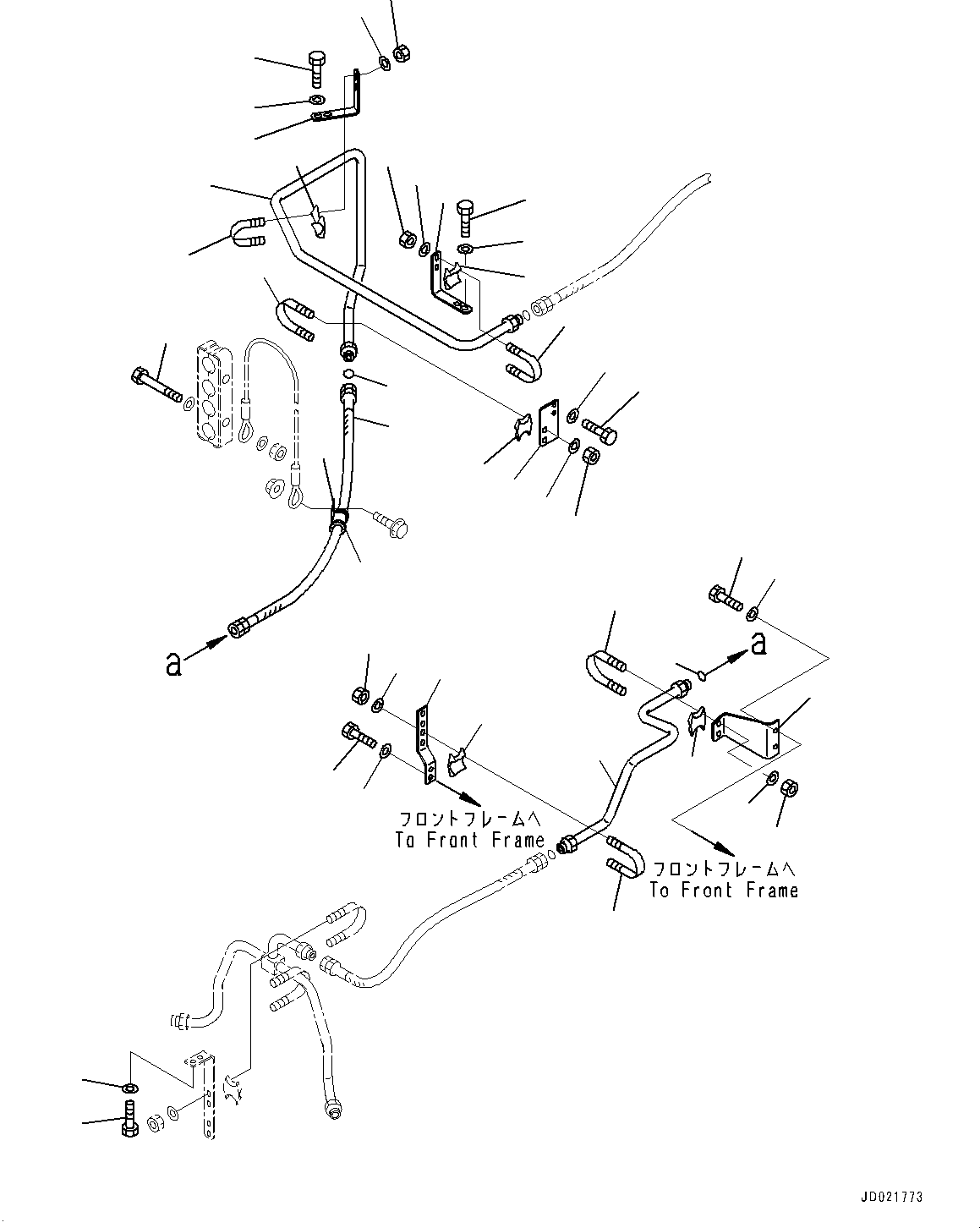 a

a

フロントフレームへ
To Front Frame

フロントフレームへ
To Front Frame

JD021773