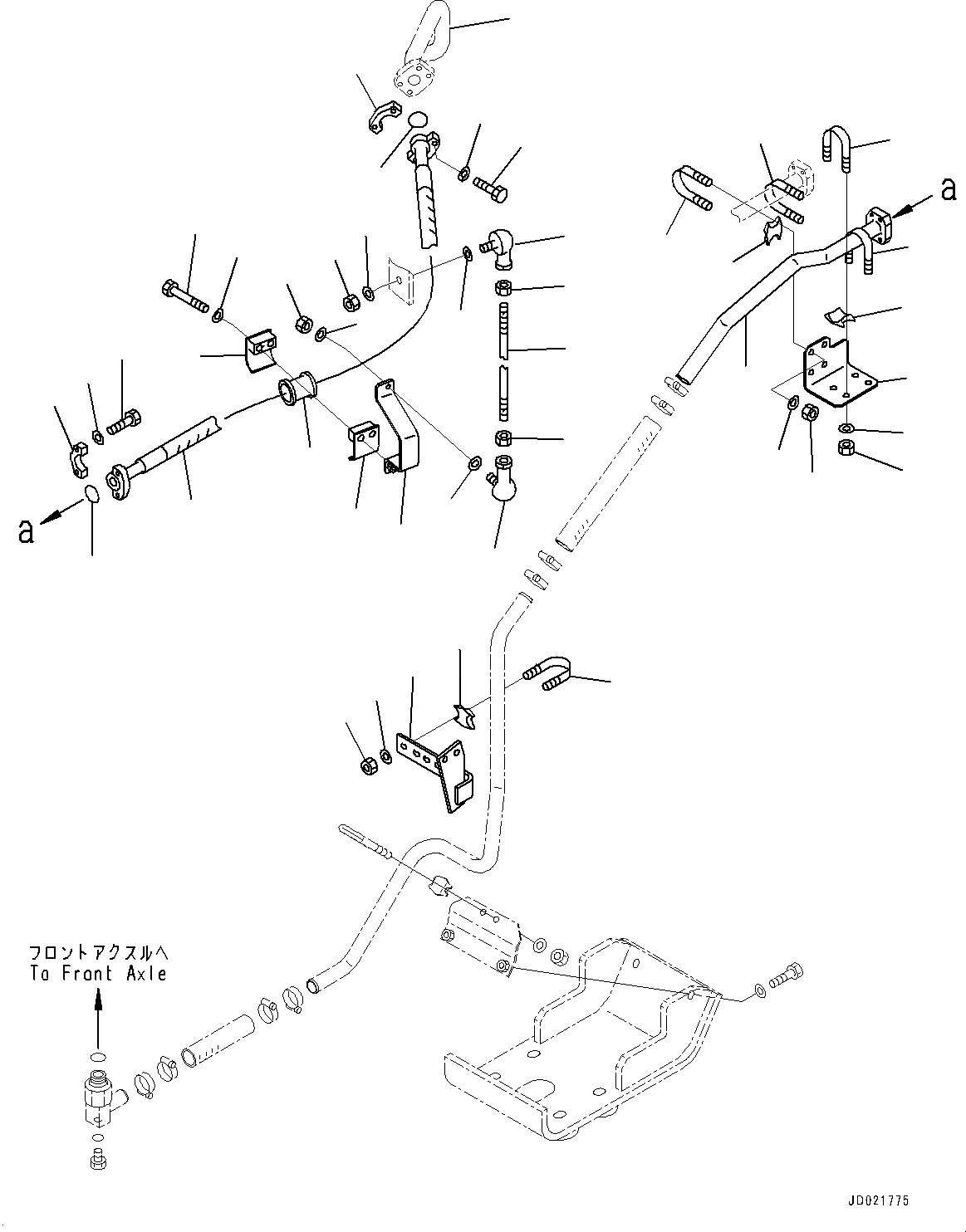 a

a

フロントアクスルへ
To Front Axle

JD021775