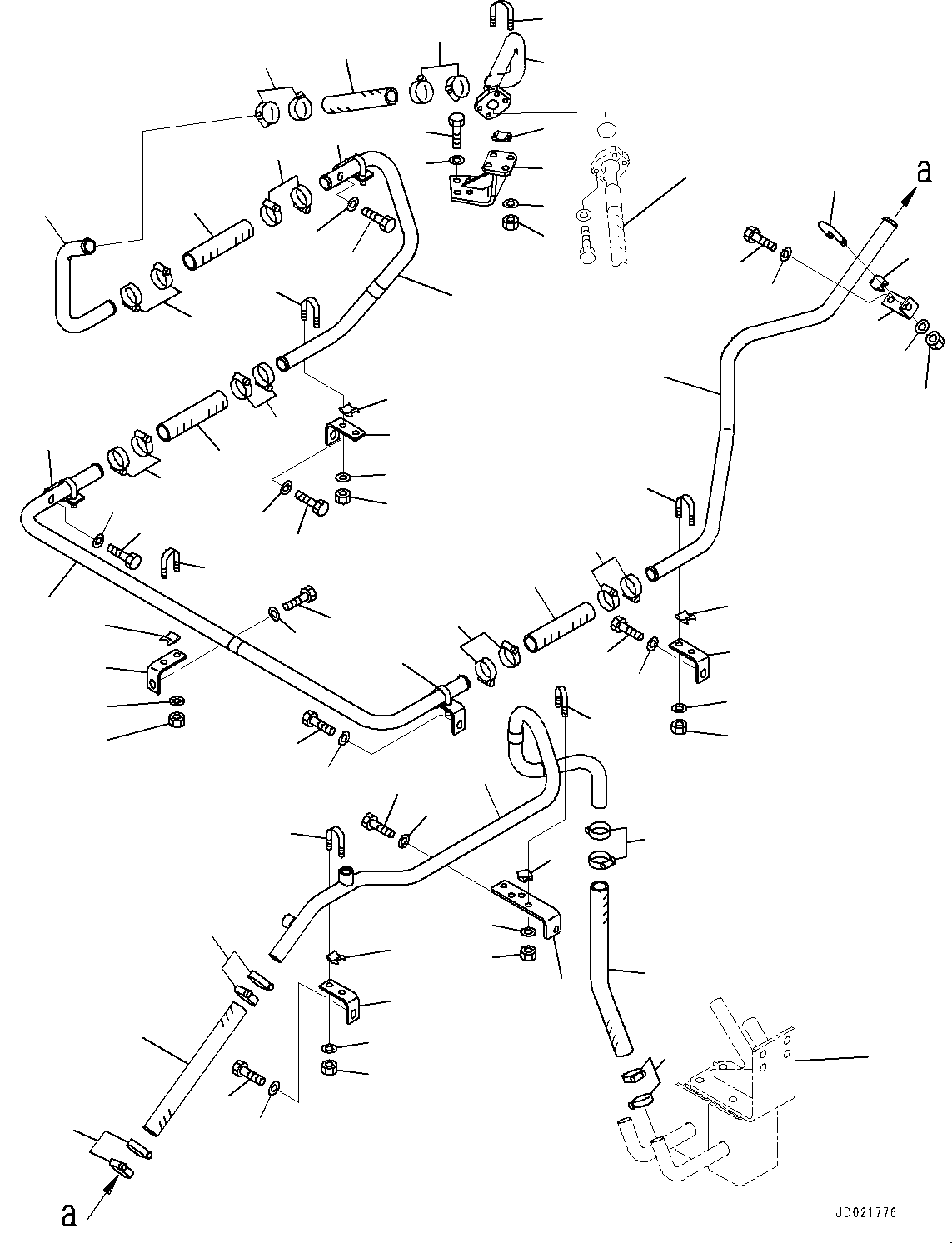 a

a

JD021776