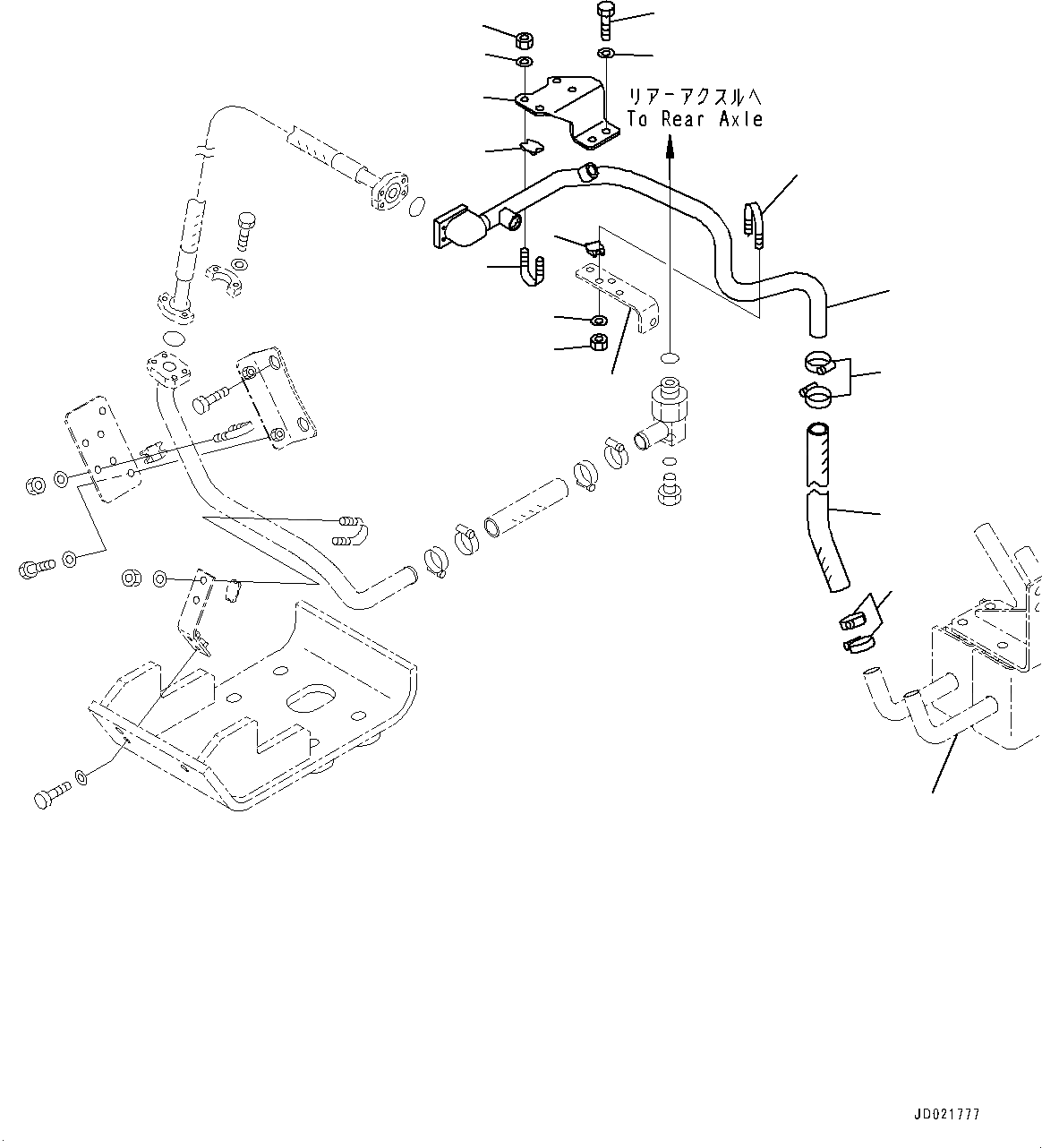 リアーアクスルへ
To Rear Axle

JD021777