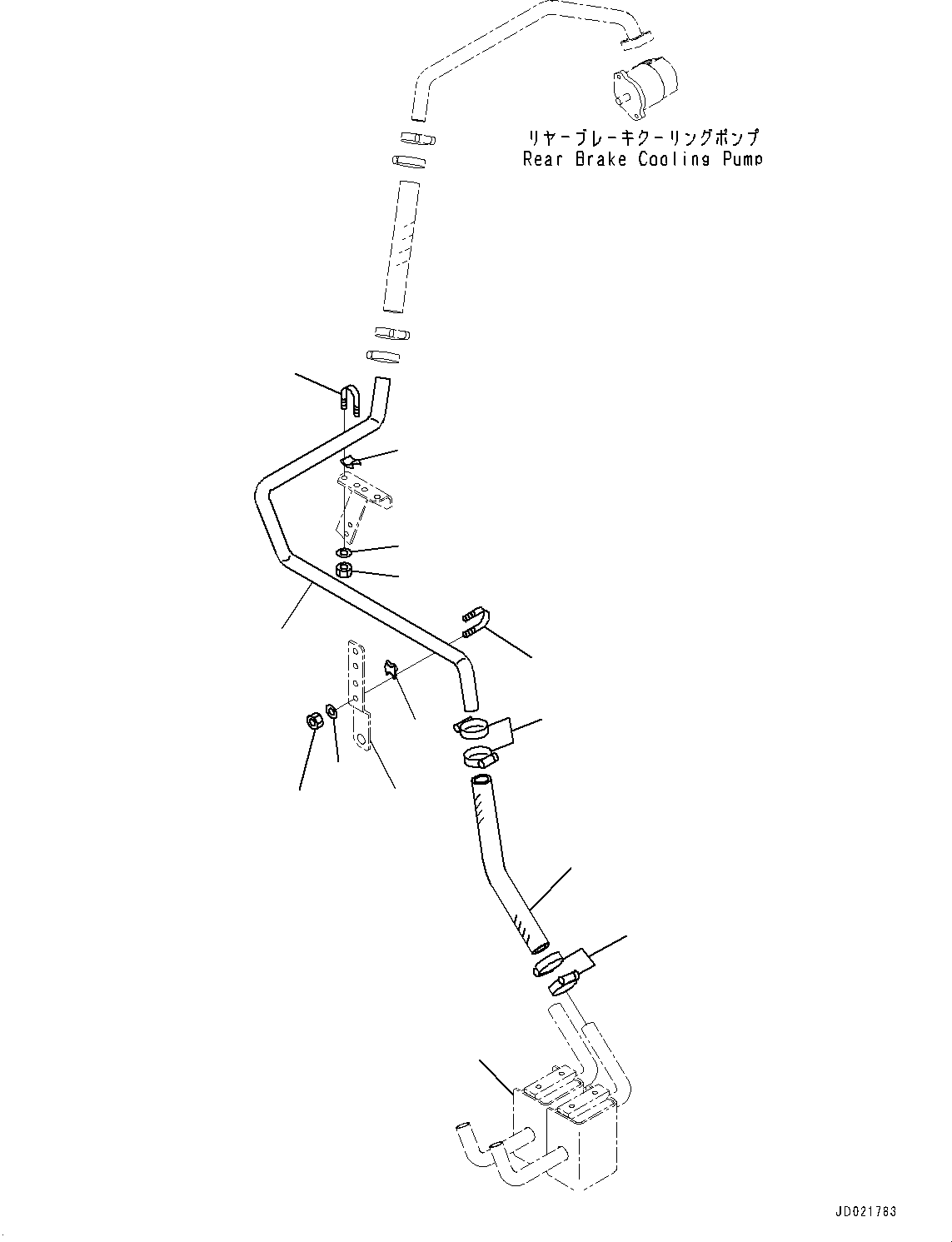 リヤーブレーキクーリングポンプ
Rear Brake Cooling Pump

JD021783