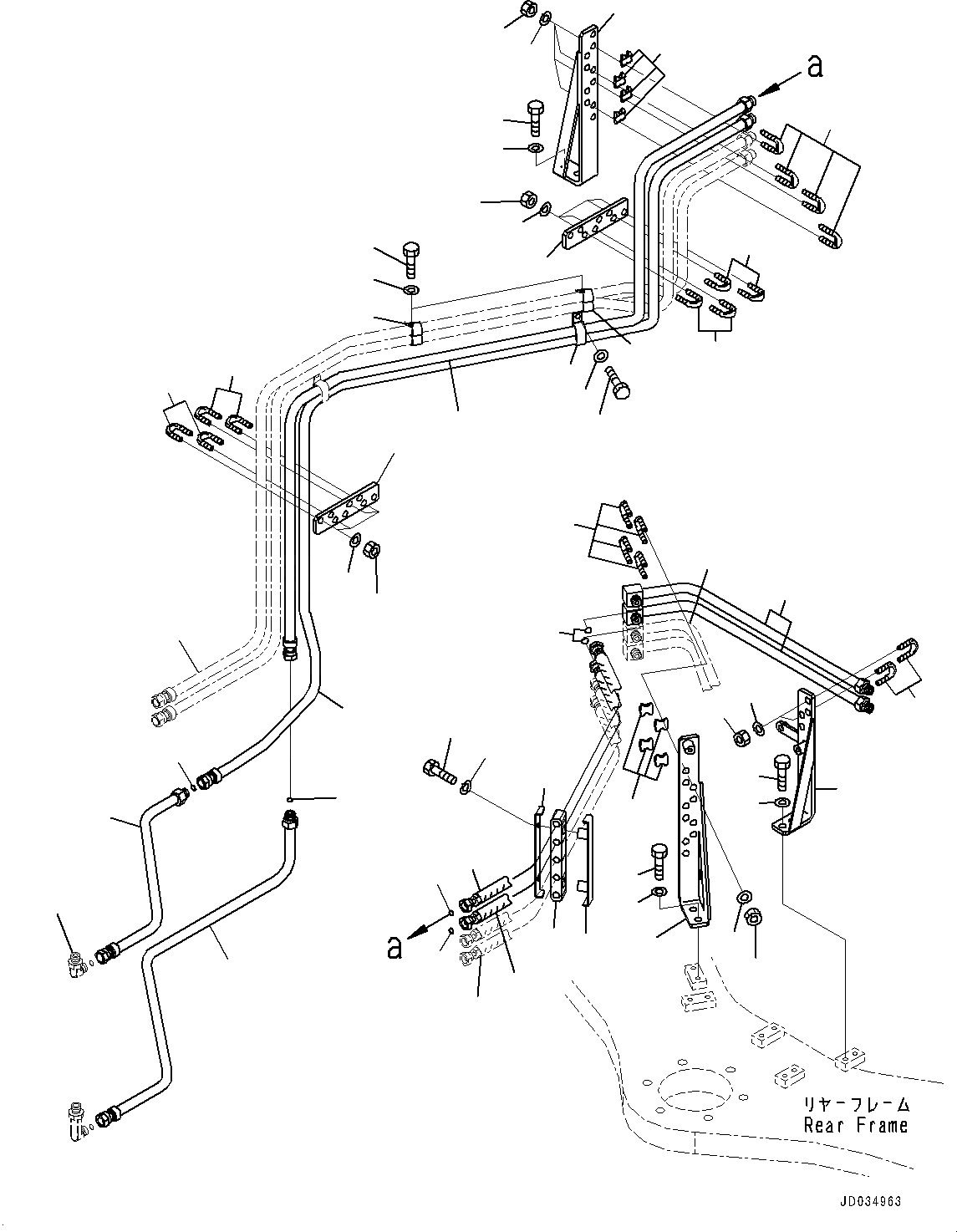 a

a

リヤーフレーム
Rear Frame

JD034963