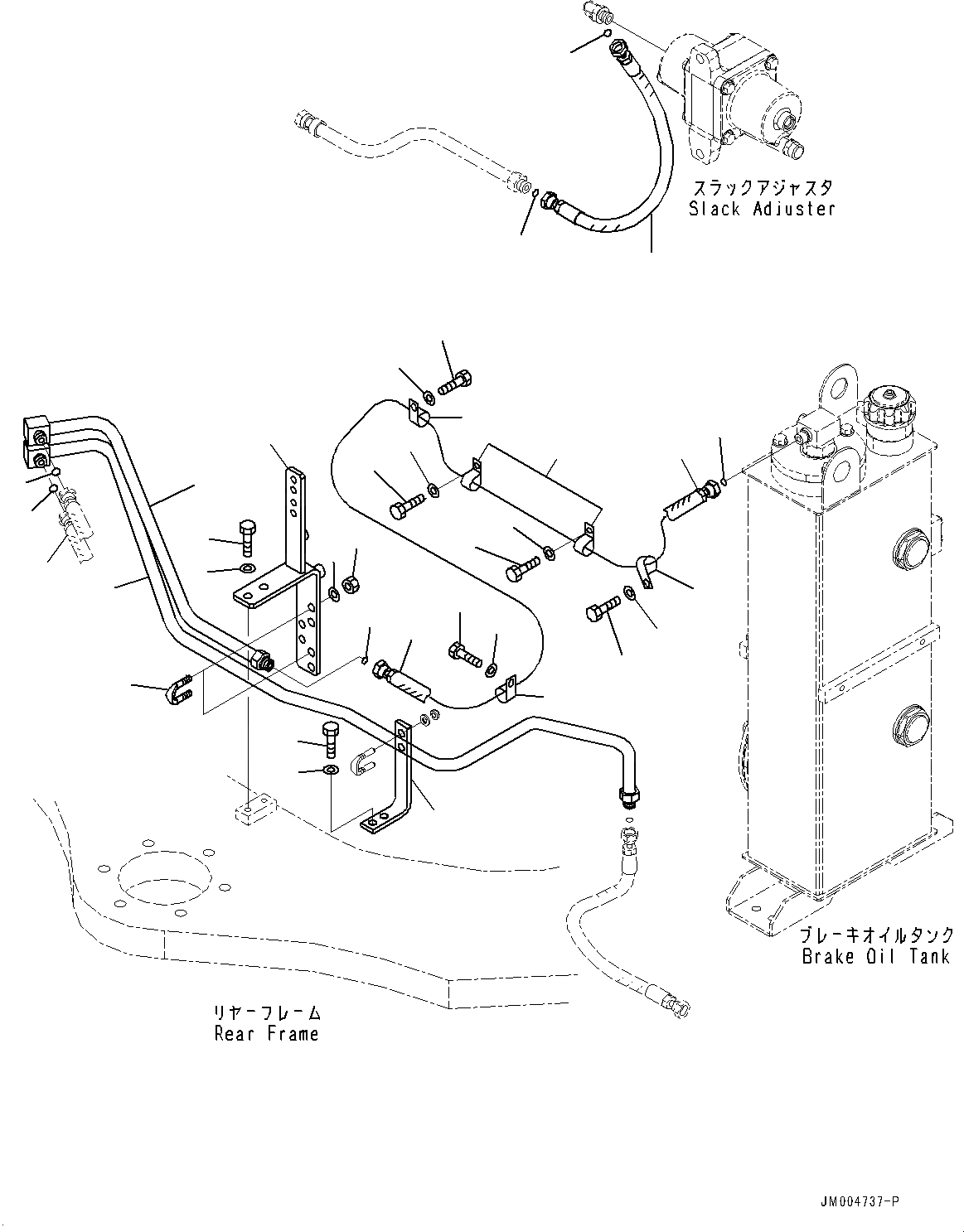 スラックアジャスタ
Slack Adjuster

ブレーキオイルタンク
Brake Oil Tank

リヤーフレーム
Rear Frame

JM004737-P