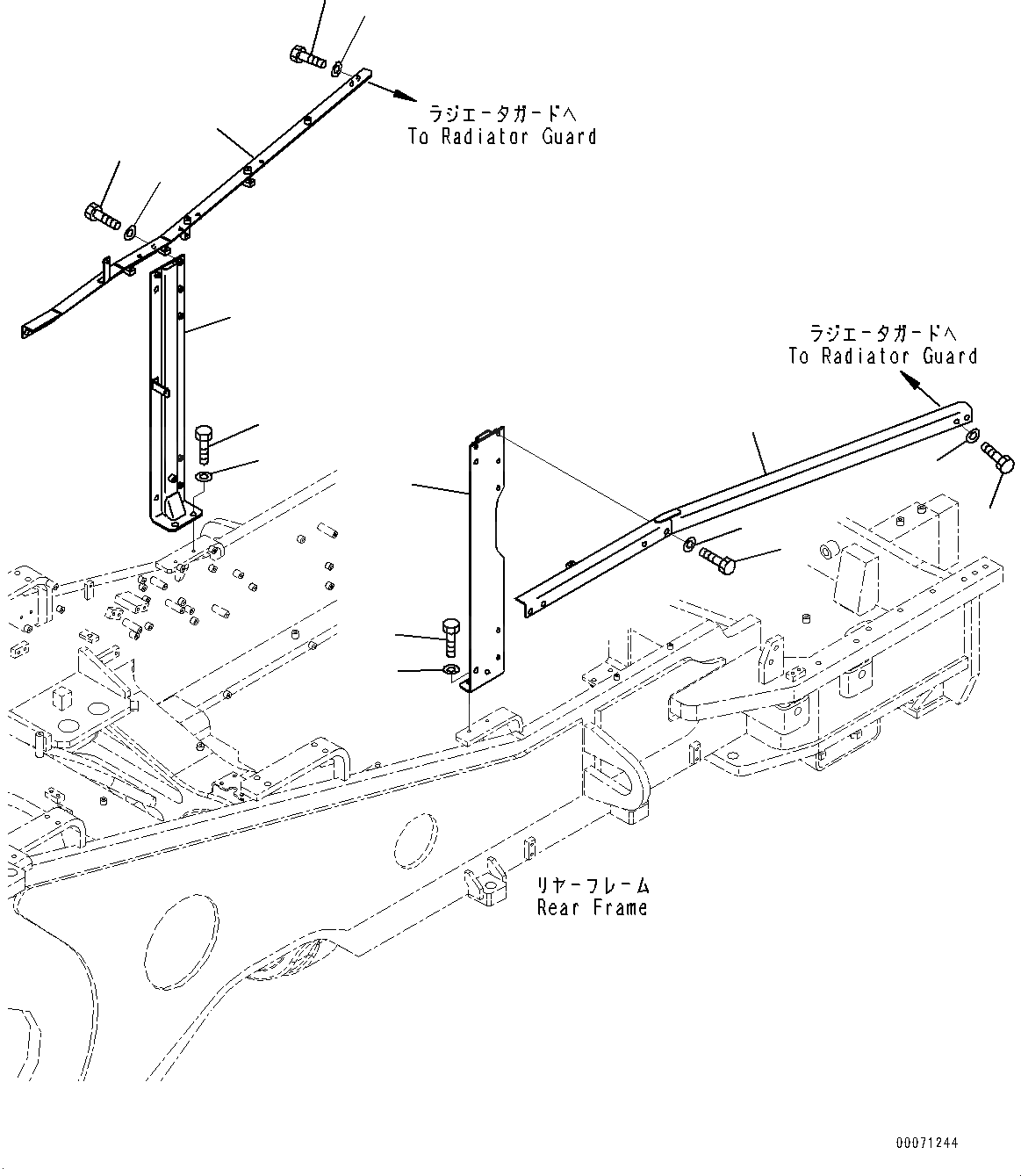 ラジエータガードへ
To Radiator Guard

ラジエータガードへ
To Radiator Guard

リヤーフレーム
Rear Frame

00071244