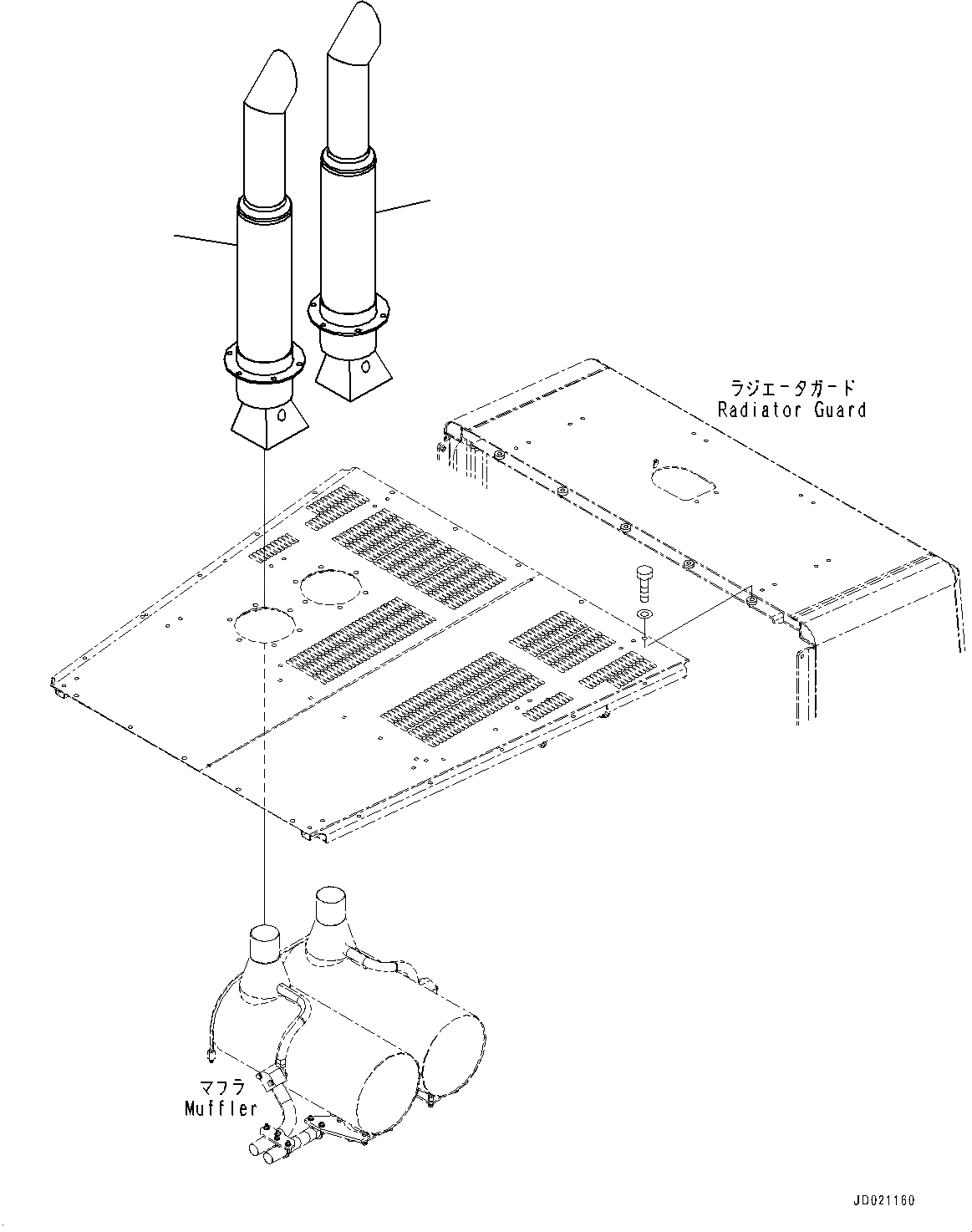 ラジエータガード
Radiator Guard

マフラ
Muffler

JD021160