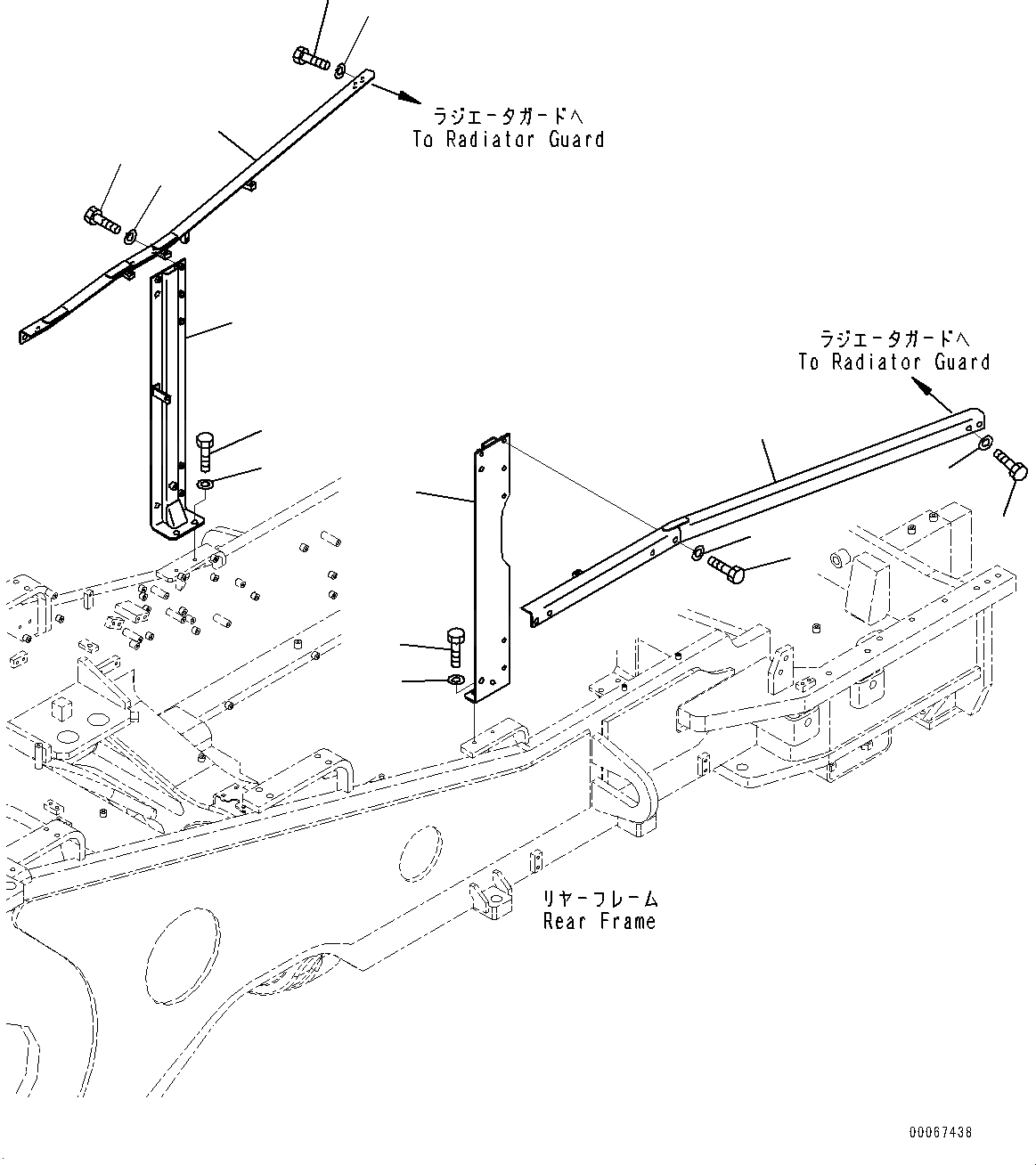 ラジエータガードへ
To Radiator Guard

ラジエータガードへ
To Radiator Guard

リヤーフレーム
Rear Frame

00067438