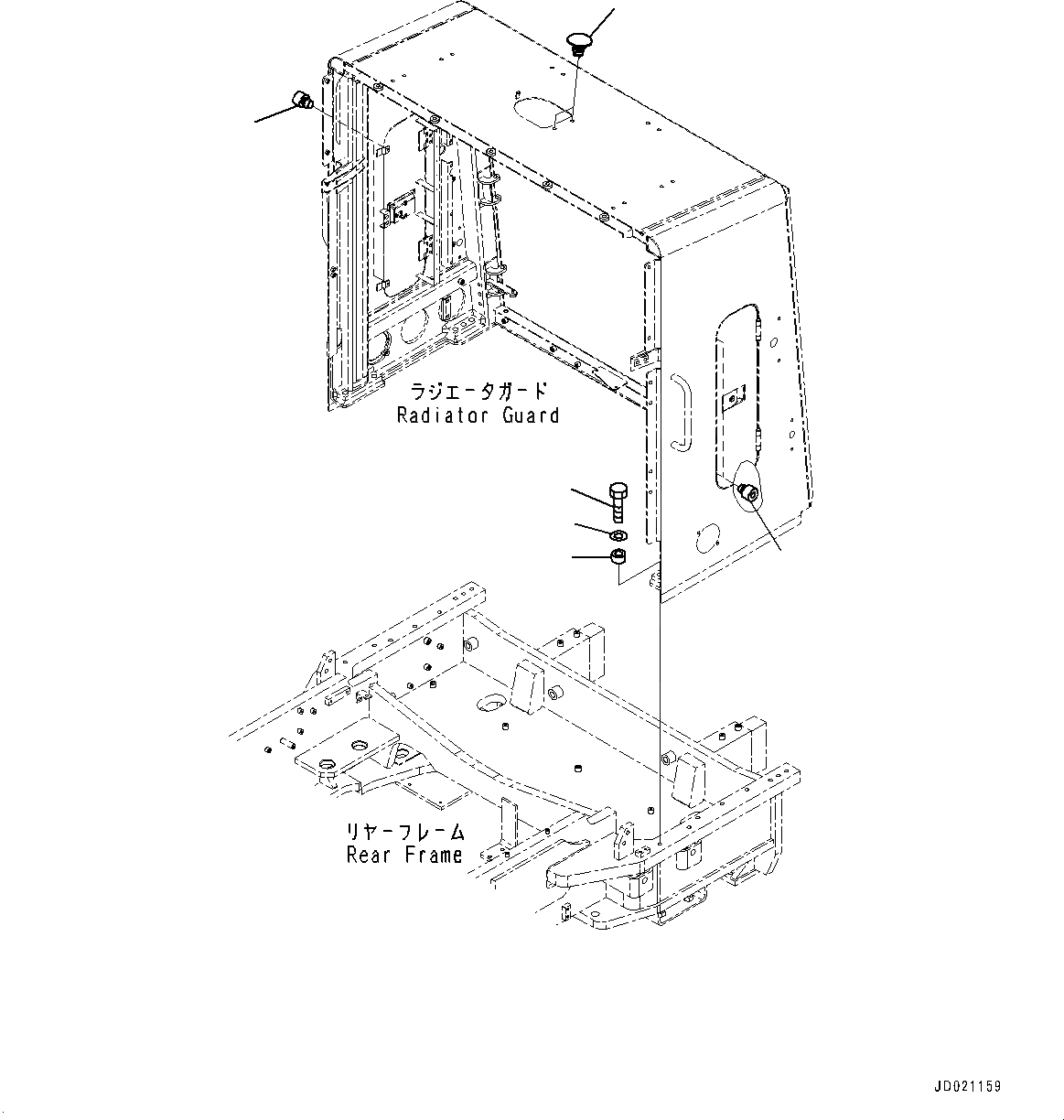 ラジエータガード
Radiator Guard

リヤーフレーム
Rear Frame

JD021159