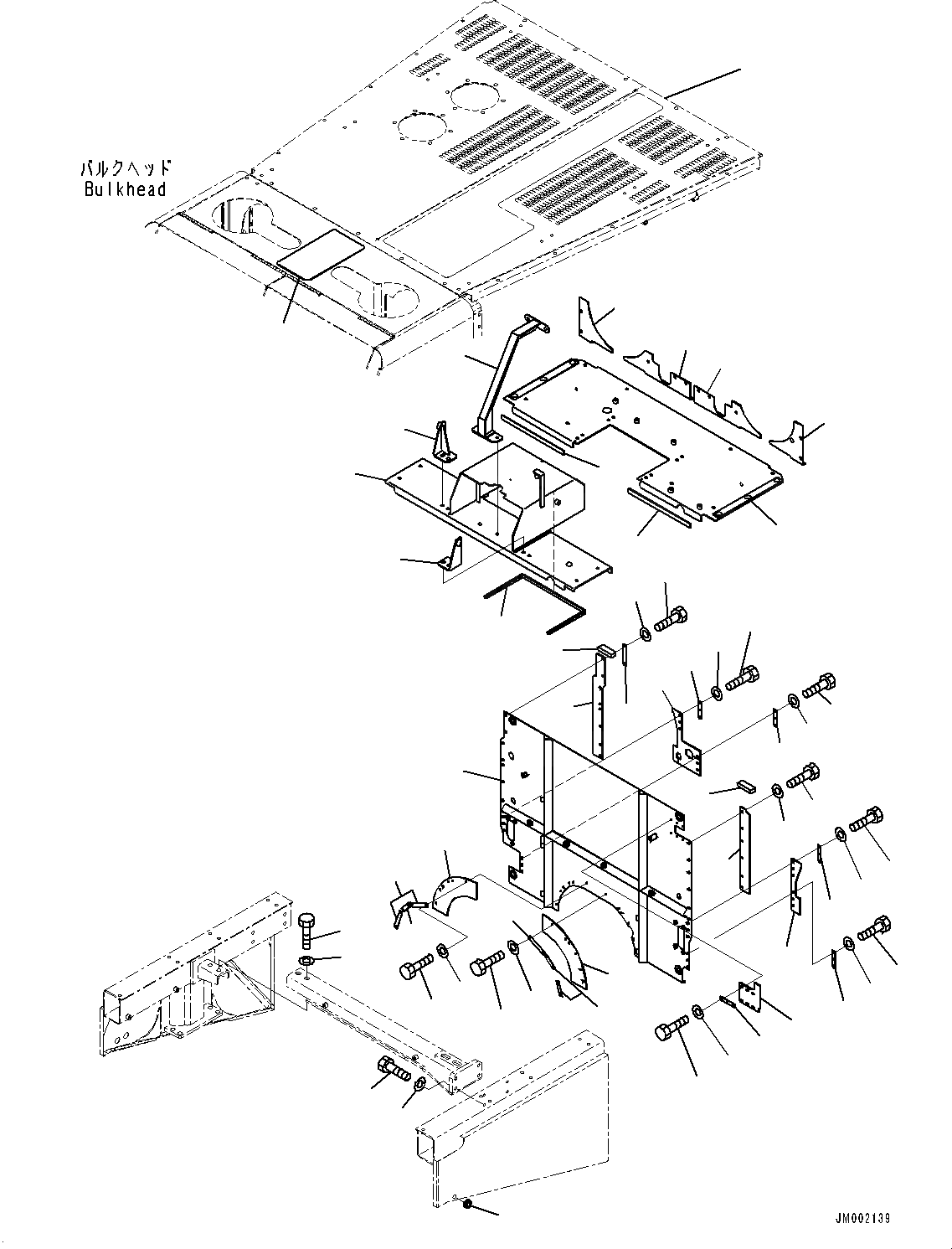 バルクヘッド
Bulkhead

JM002139