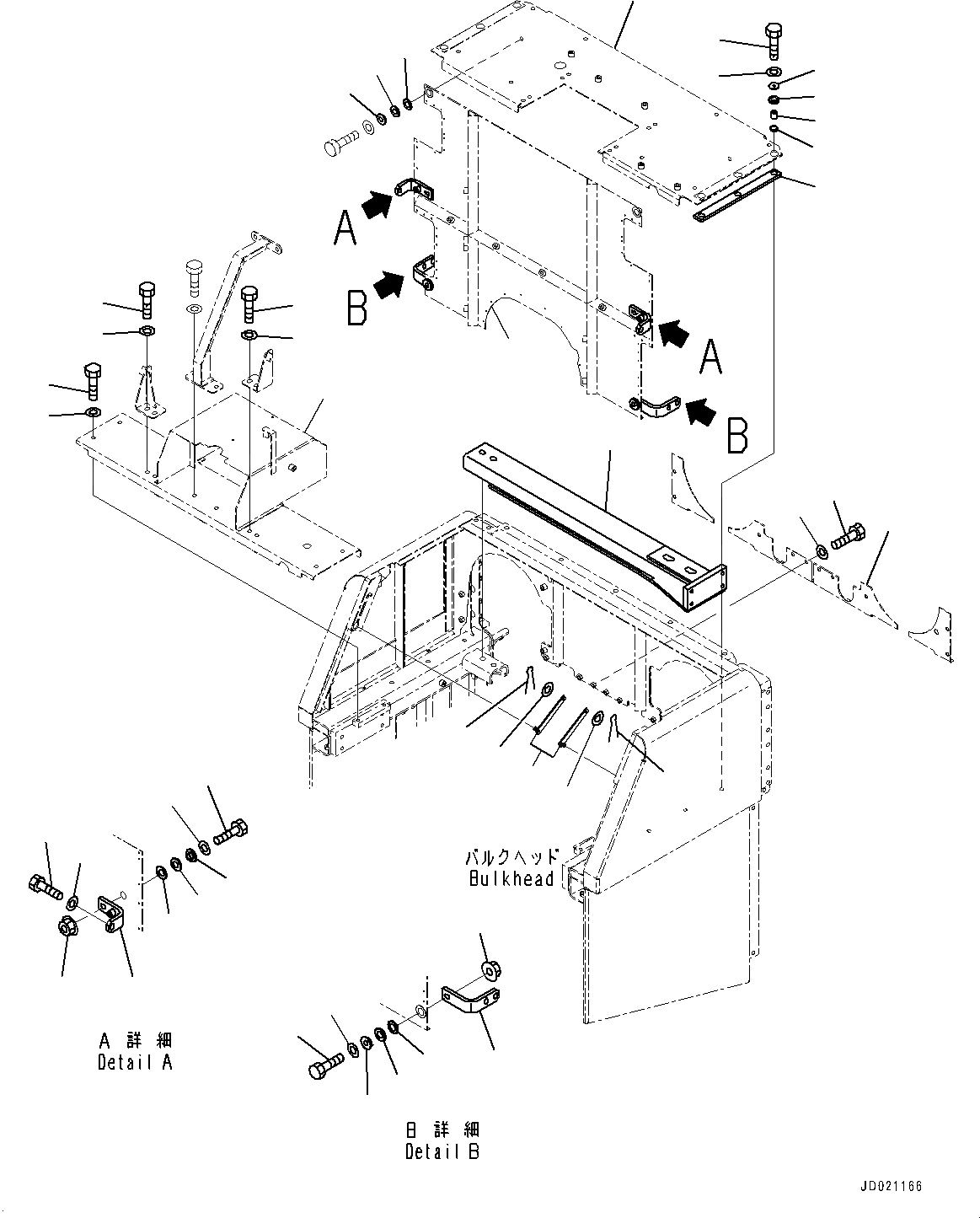 A

B

A

B

バルクヘッド
Bulkhead

A 詳細
Detail A

B 詳細
Detail B

JD021166