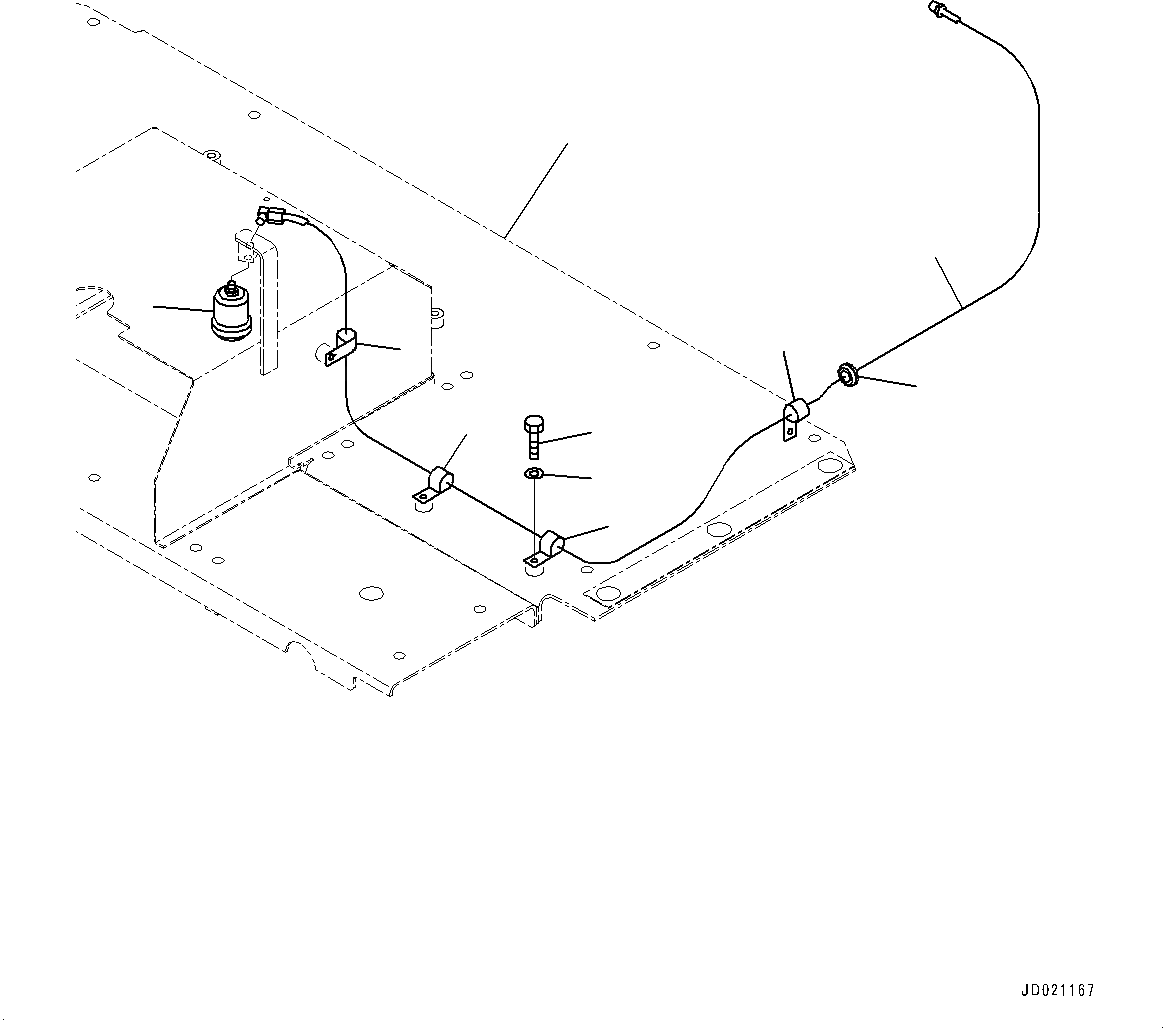 JD021167