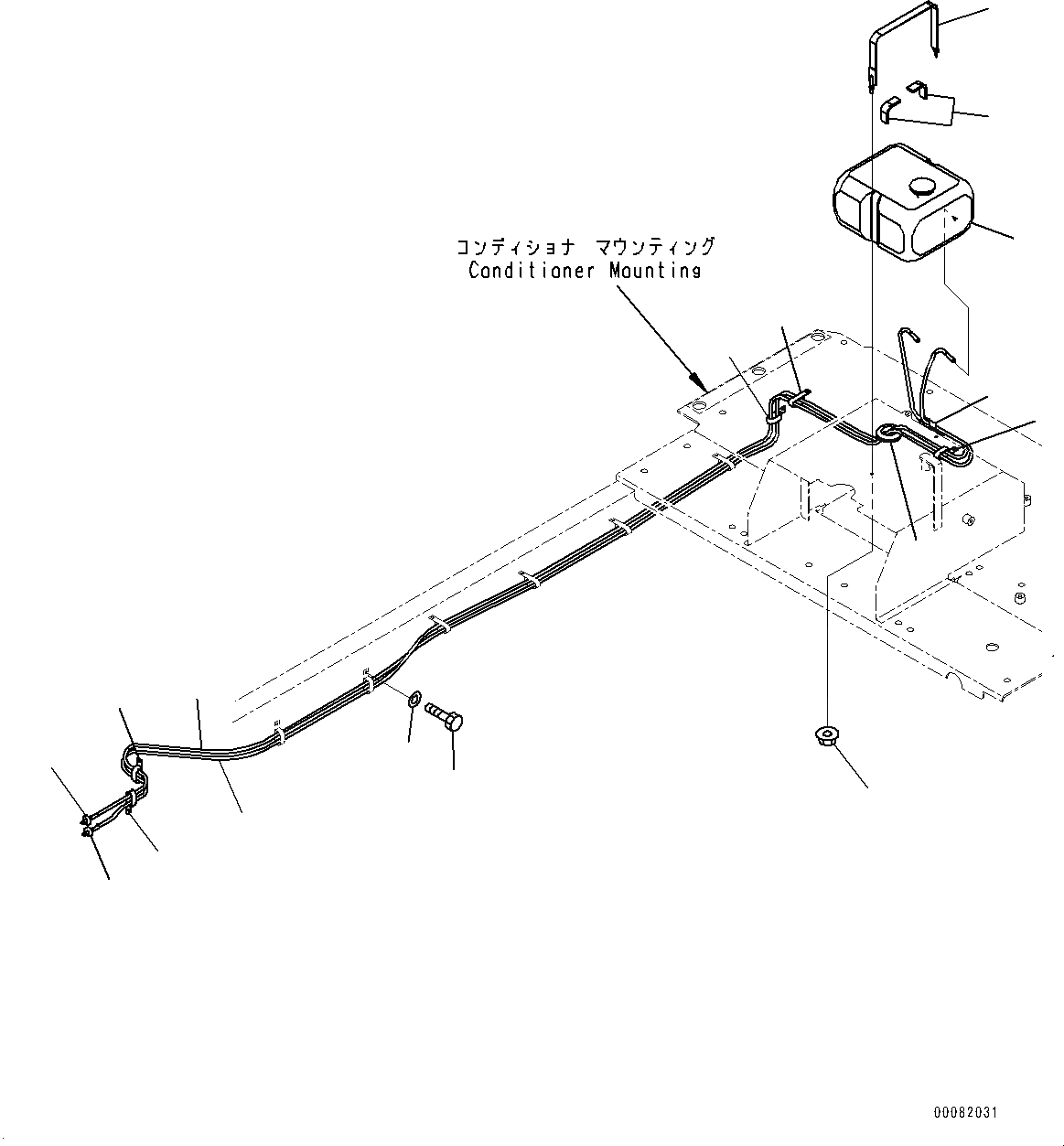 コンディショナ マウンティング
Conditioner Mounting

00082031