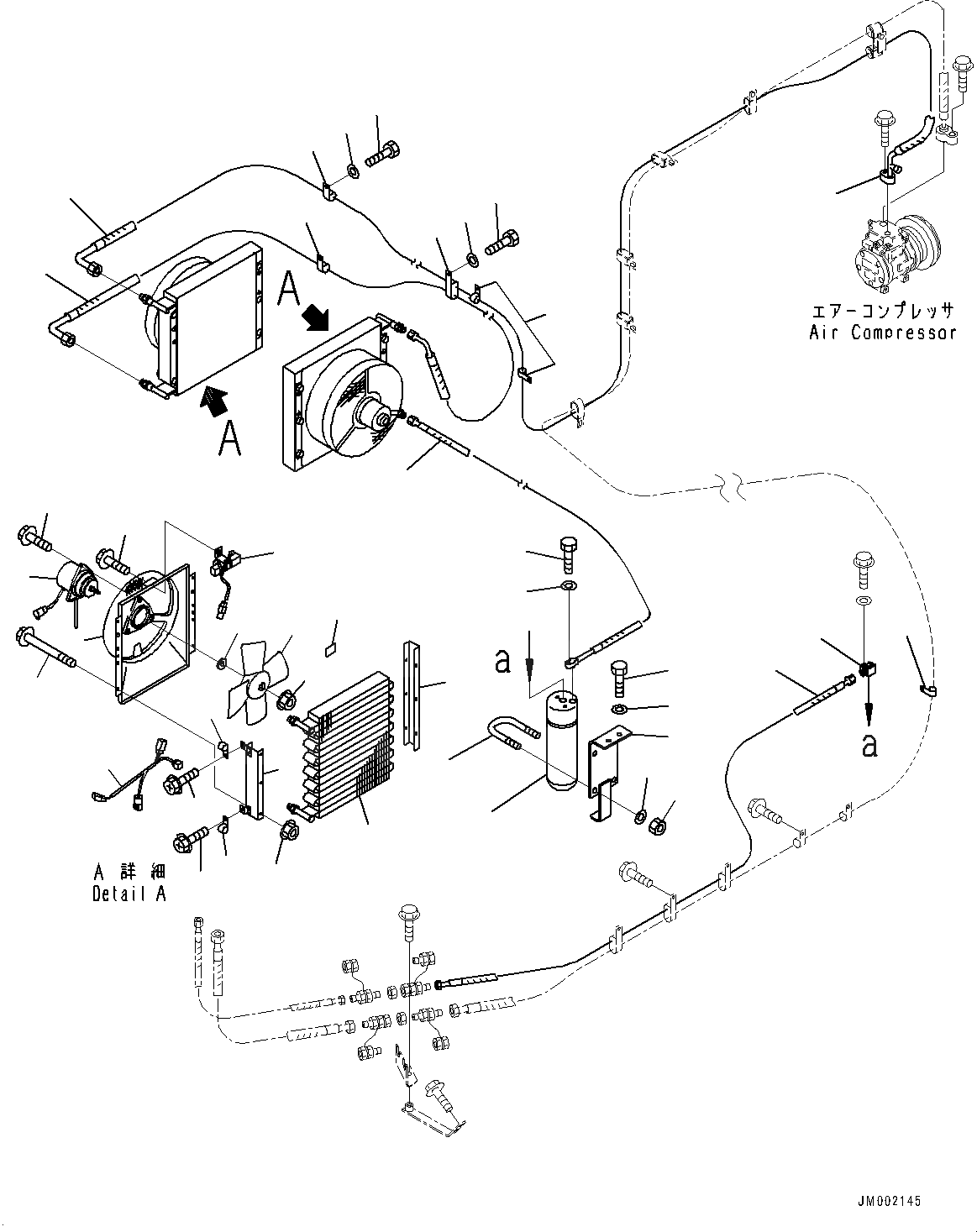 A

A

エアーコンプレッサ
Air Compressor

a

a

A 詳細
Detail A

JM002145