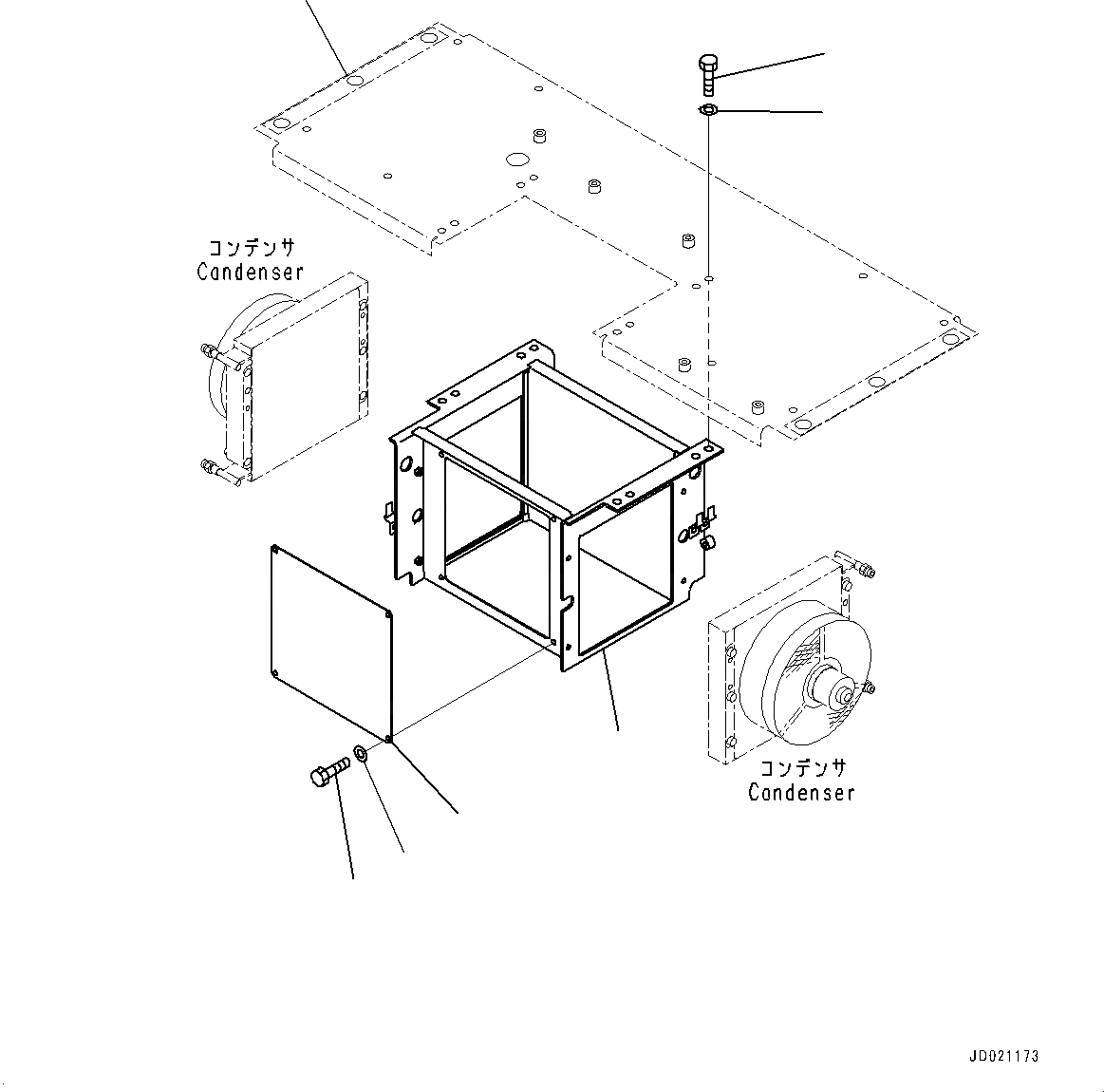 コンデンサ
Condenser

コンデンサ
Condenser

JD021173