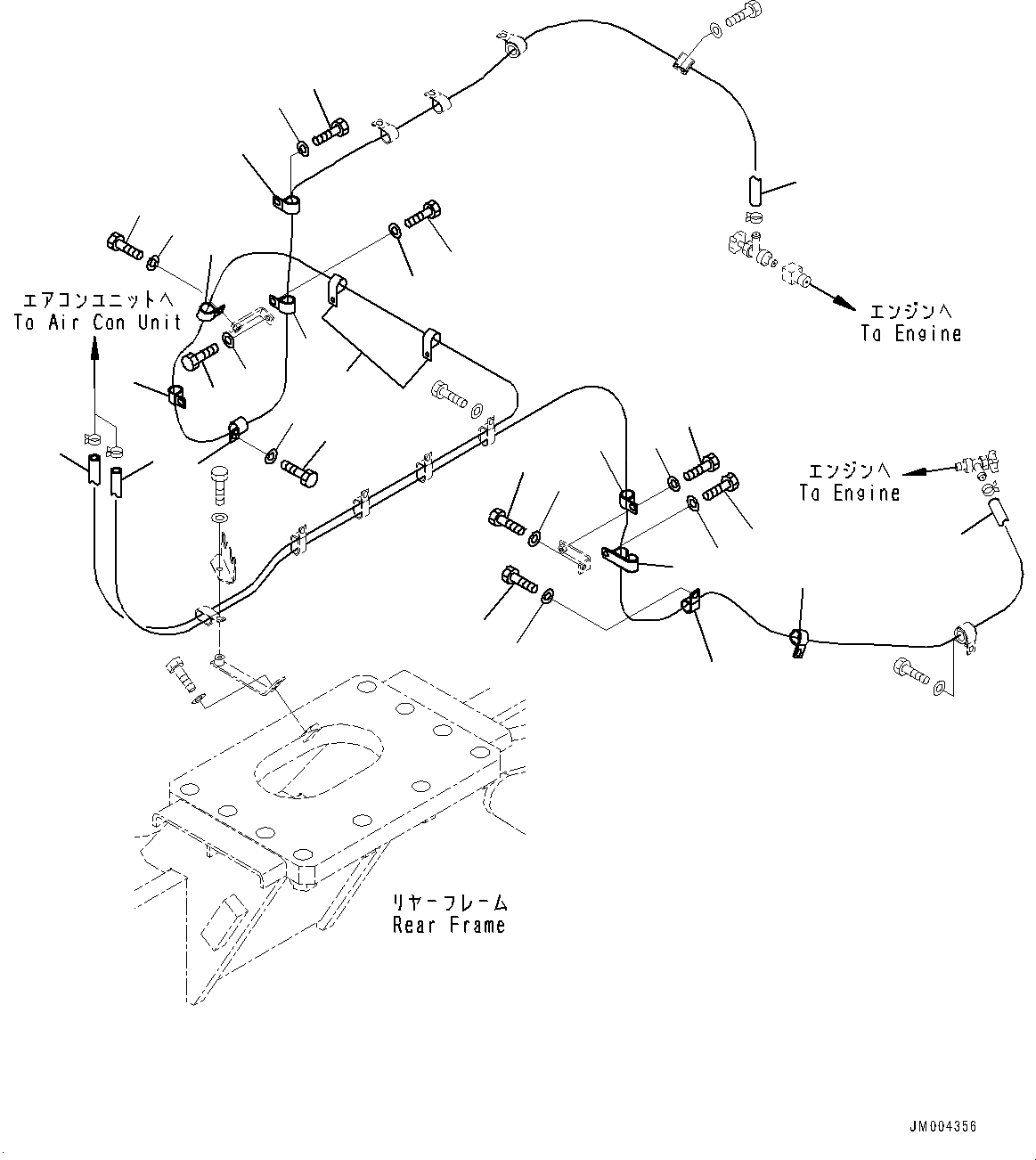 エアコンユニットへ
To Air Con Unit

エンジンへ
To Engine

エンジンへ
To Engine

リヤーフレーム
Rear Frame

JM004356