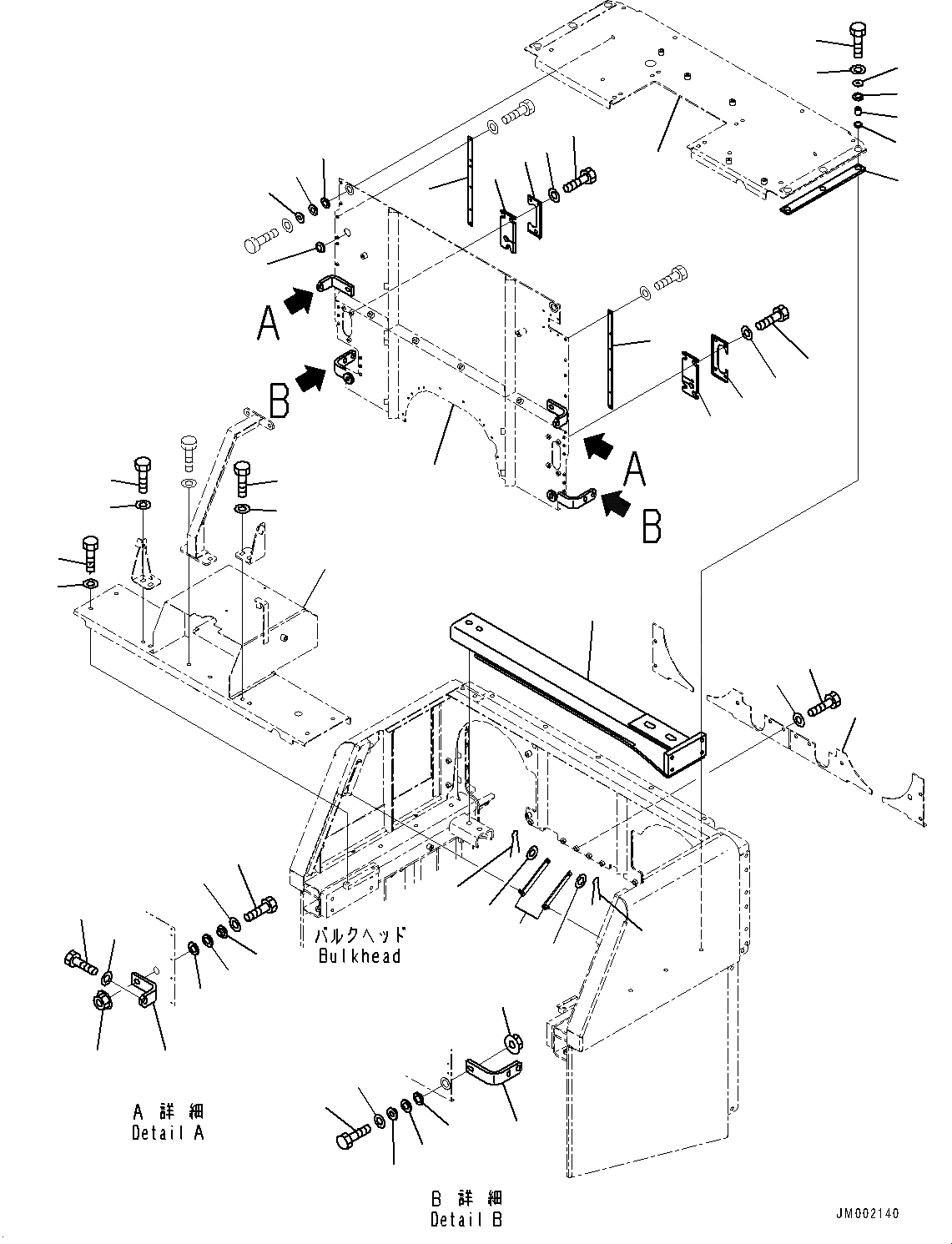 A

B

A

B

バルクヘッド
Bulkhead

A 詳細
Detail A

B 詳細
Detail B

JM002140