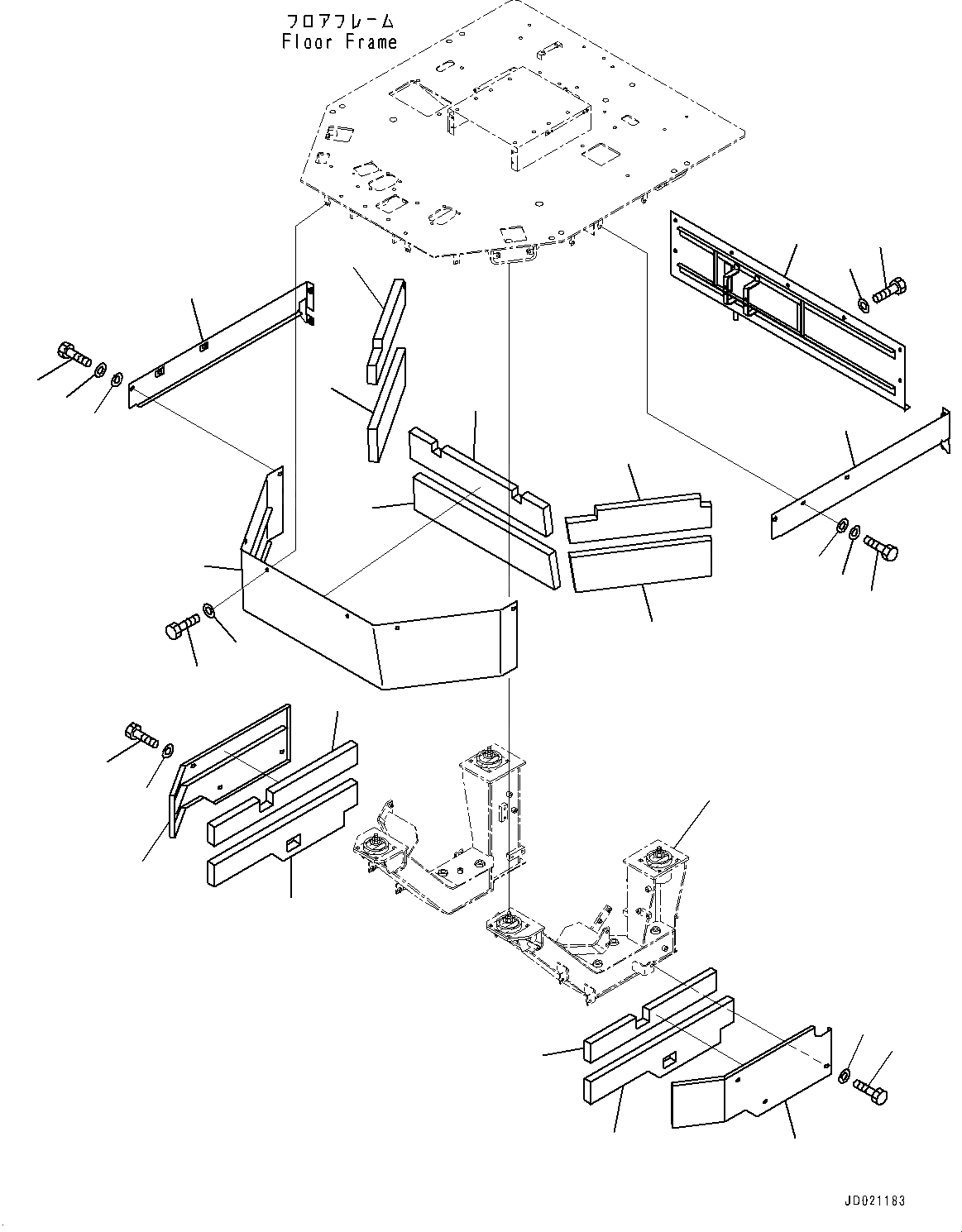 フロアフレーム
Floor Frame

JD021183