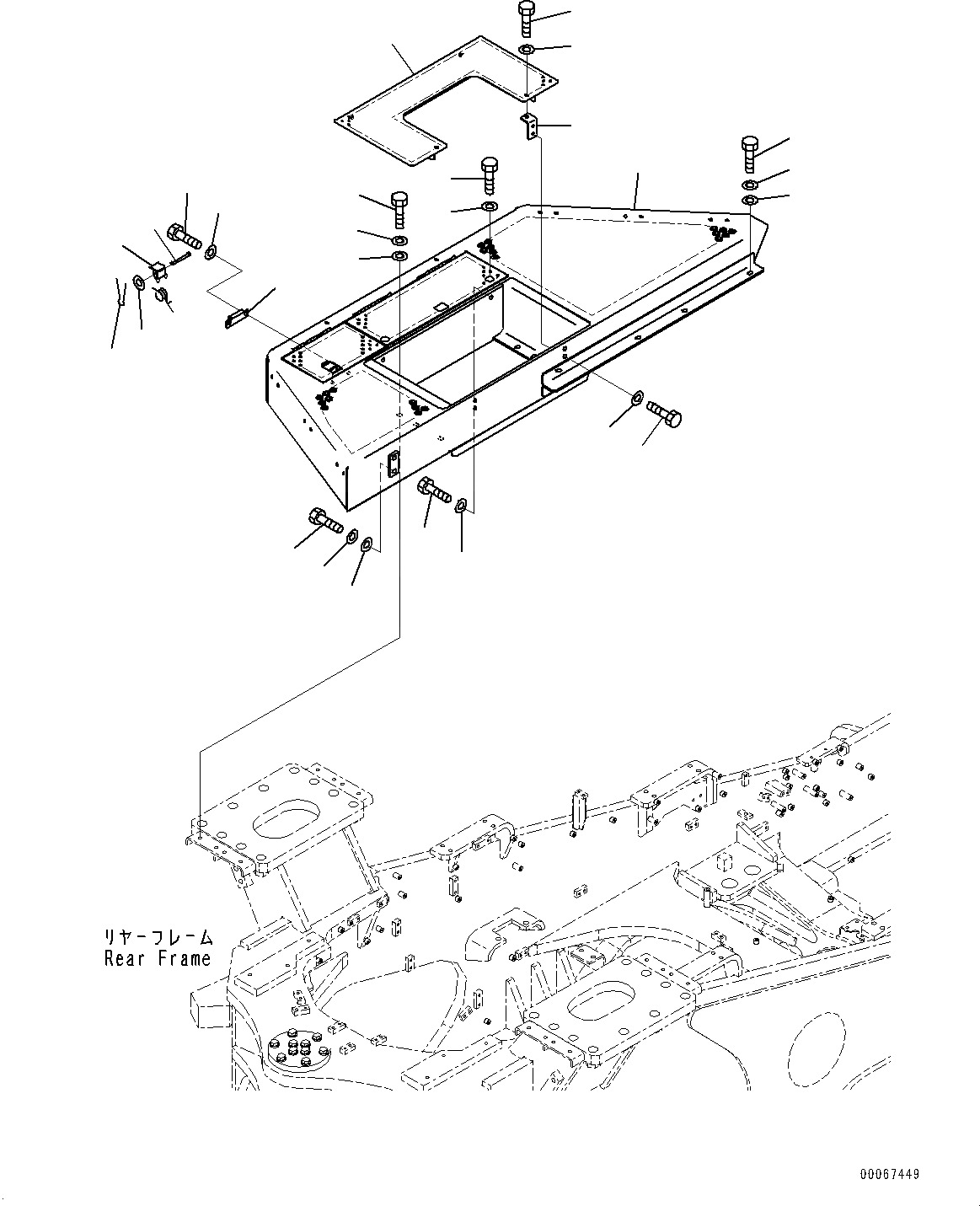 リヤーフレーム
Rear Frame

00067449