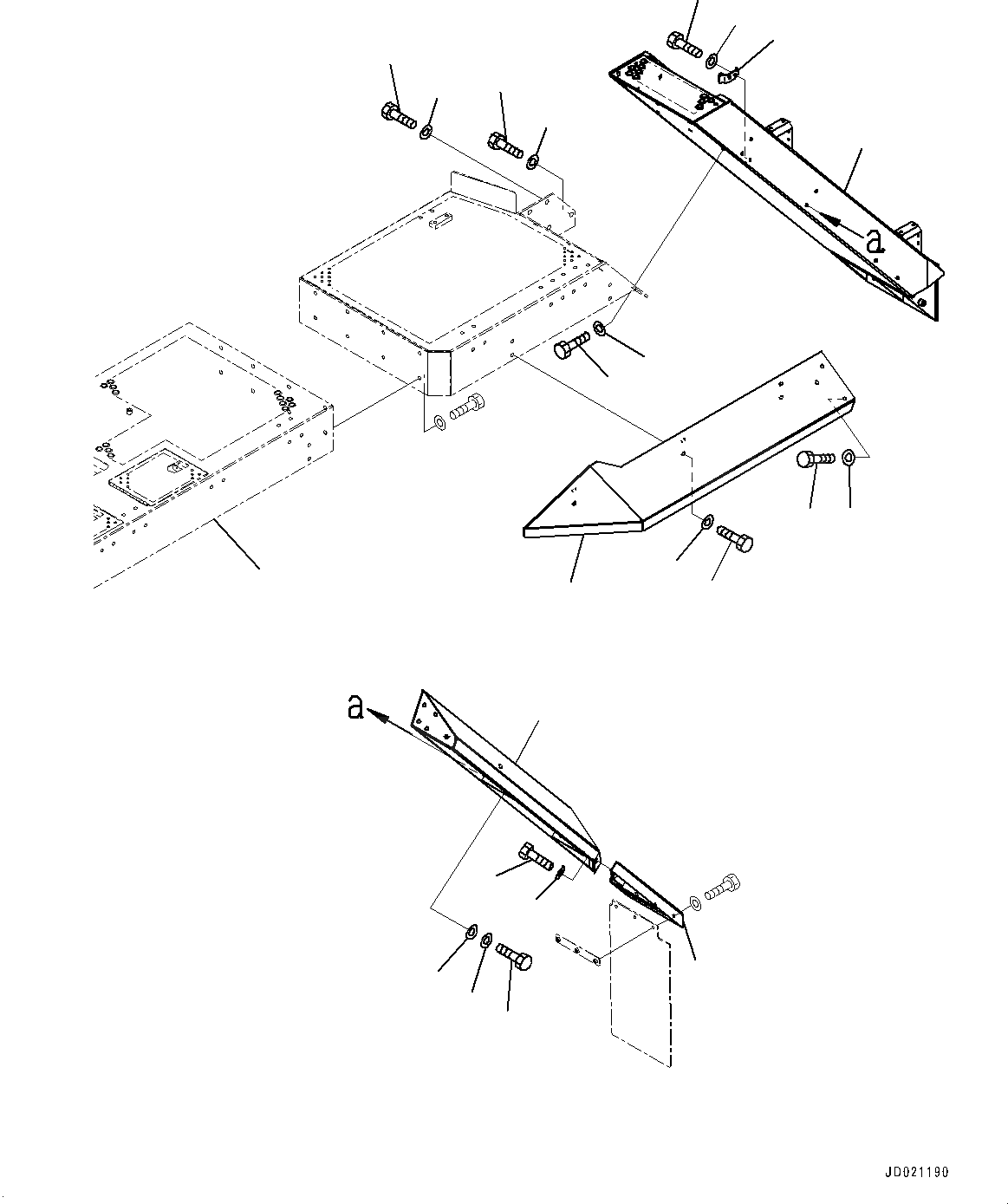 a

a

JD021190