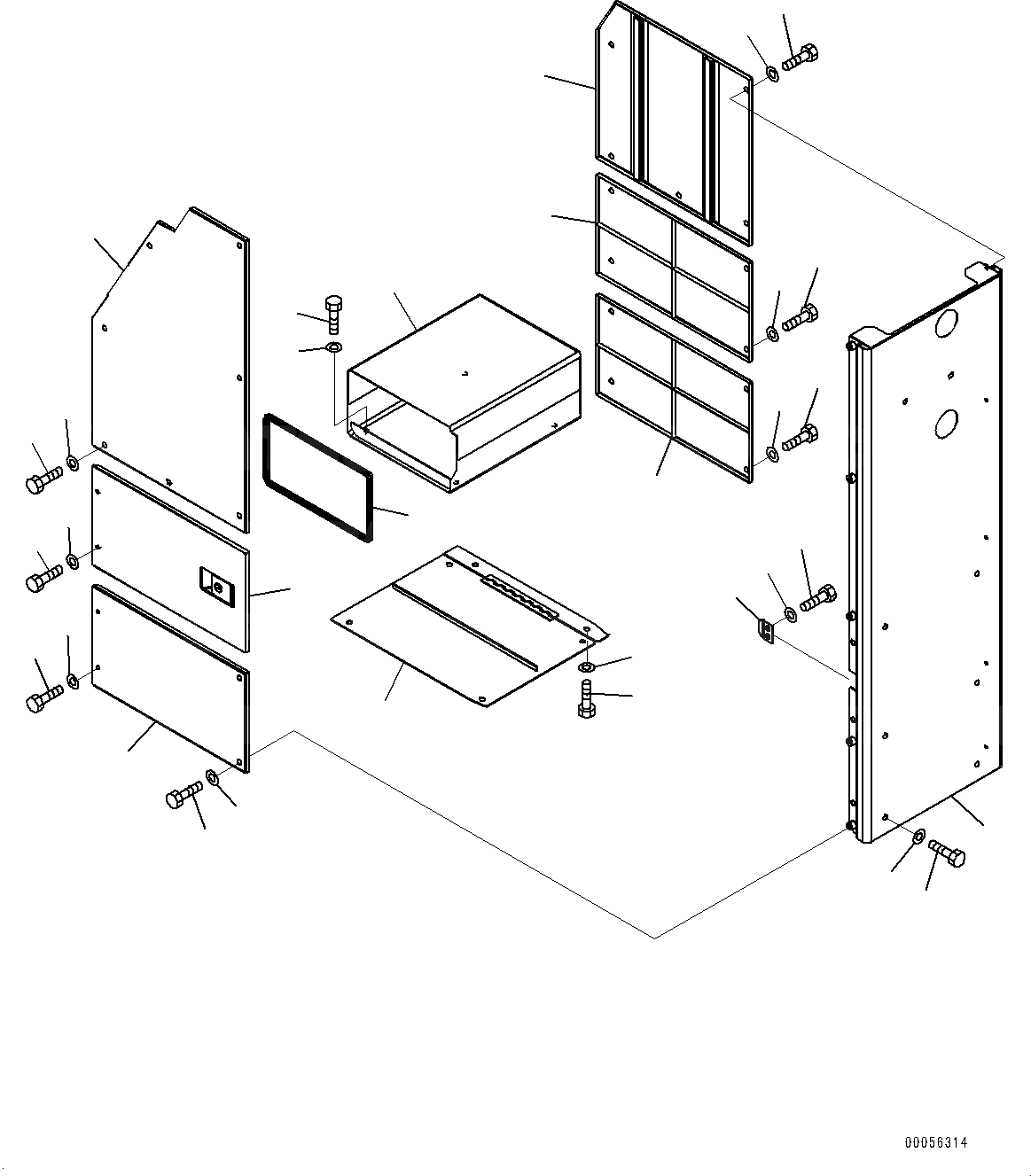 00056314