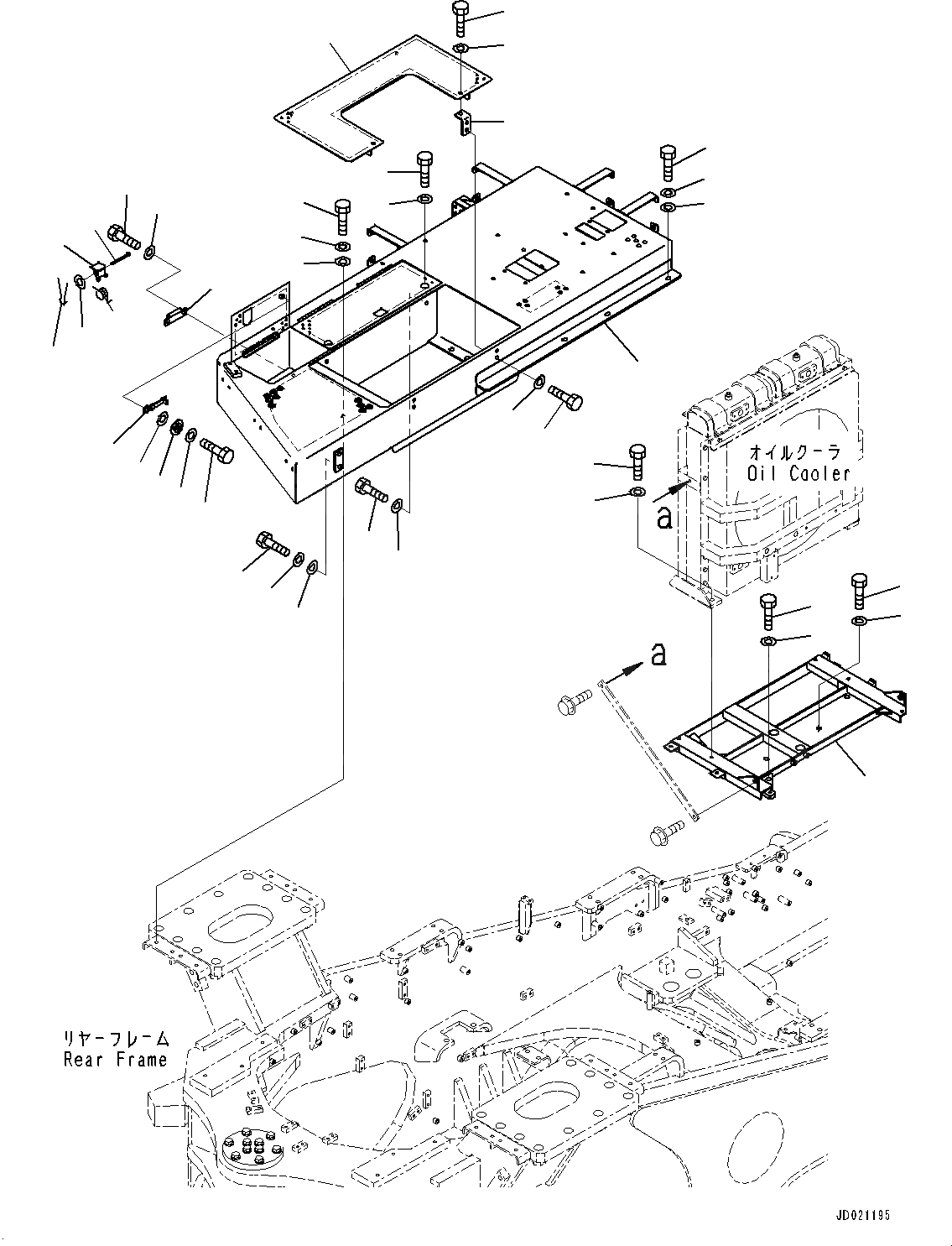 オイルクーラ
Oil Cooler

a

a

リヤーフレーム
Rear Frame

JD021195