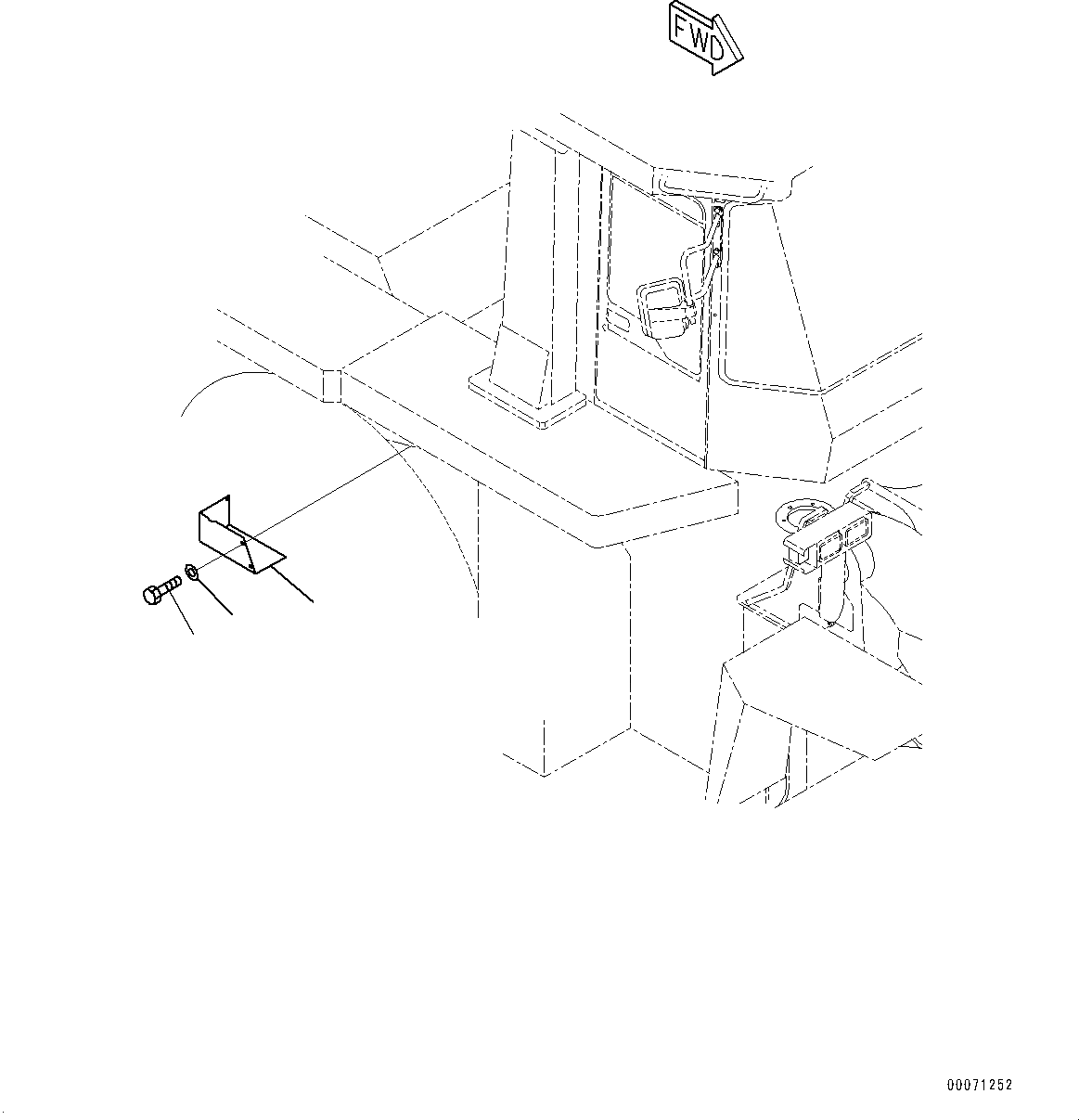 FWD

00071252