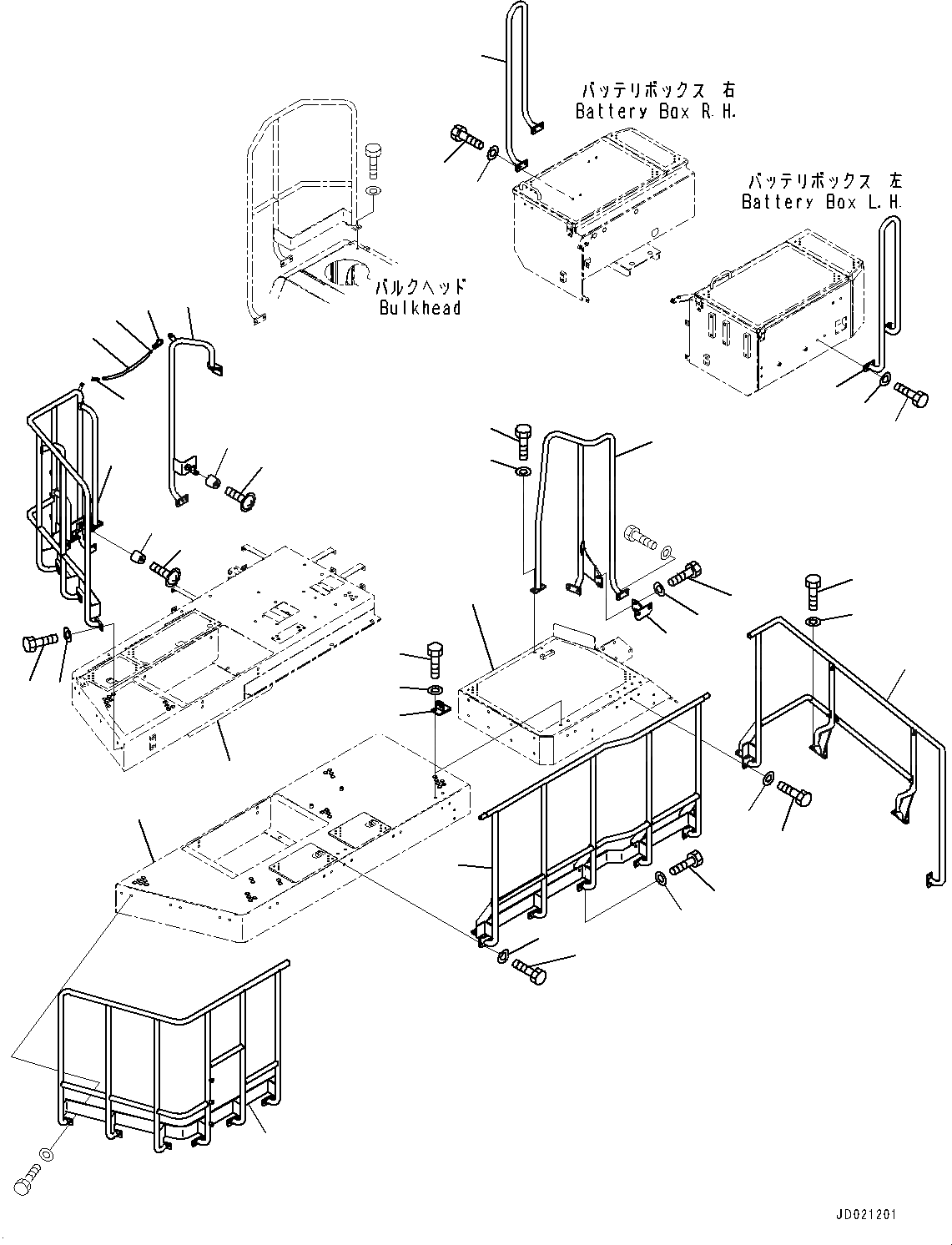 バッテリボックス 右
Battery Box R.H.

バッテリボックス 左
Battery Box L.H.

バルクヘッド
Bulkhead

JD021201