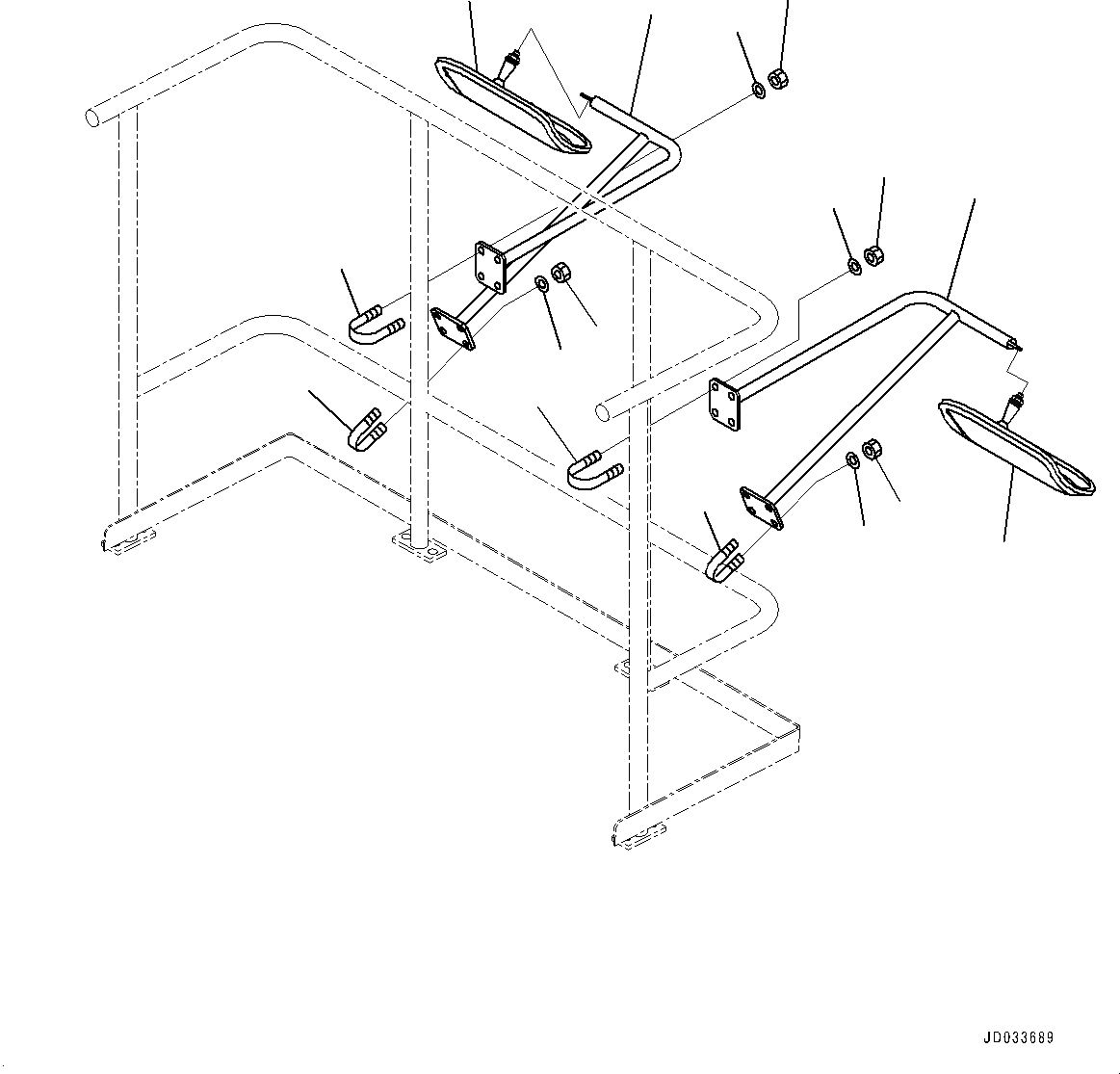 JD033689